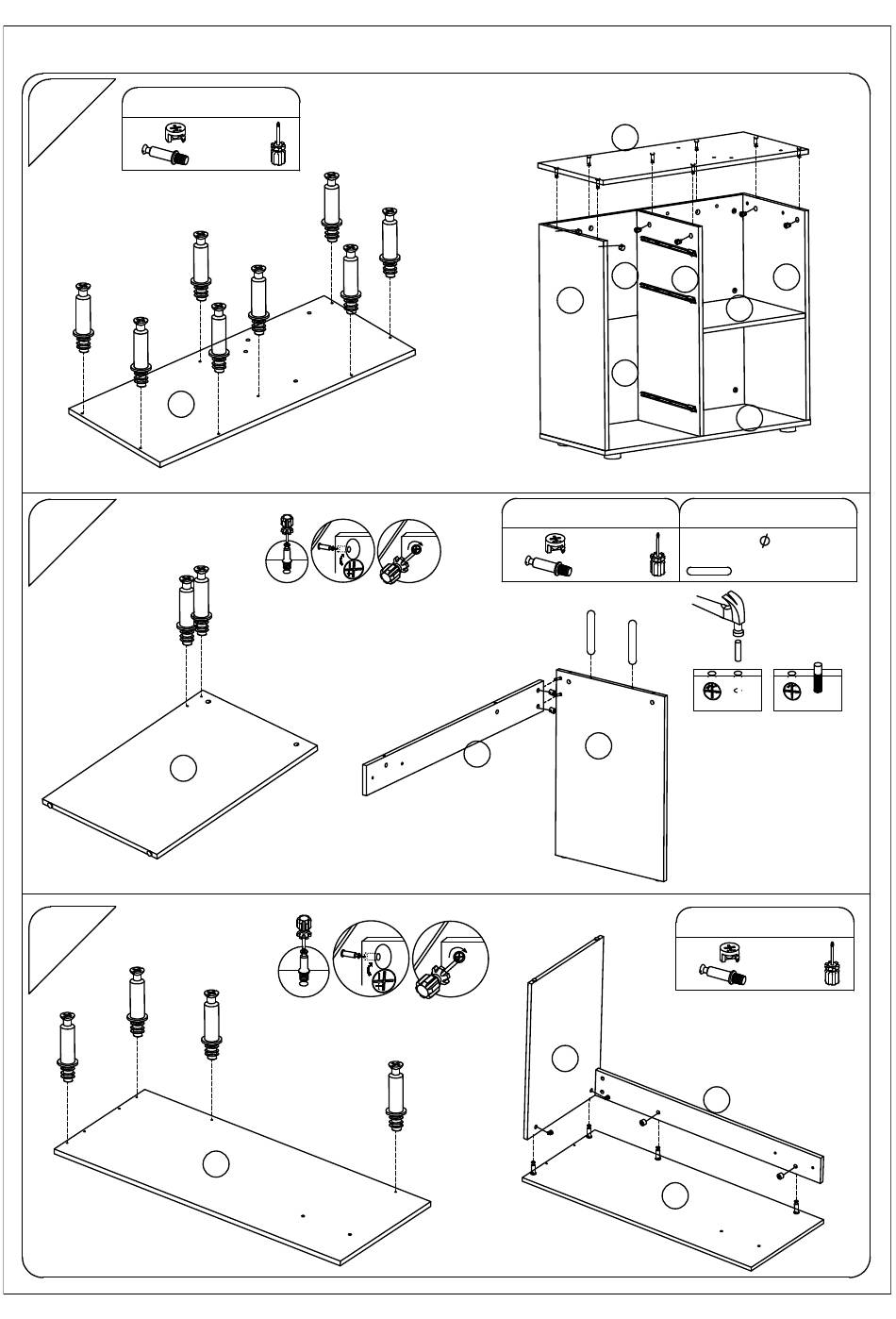 $\phi$