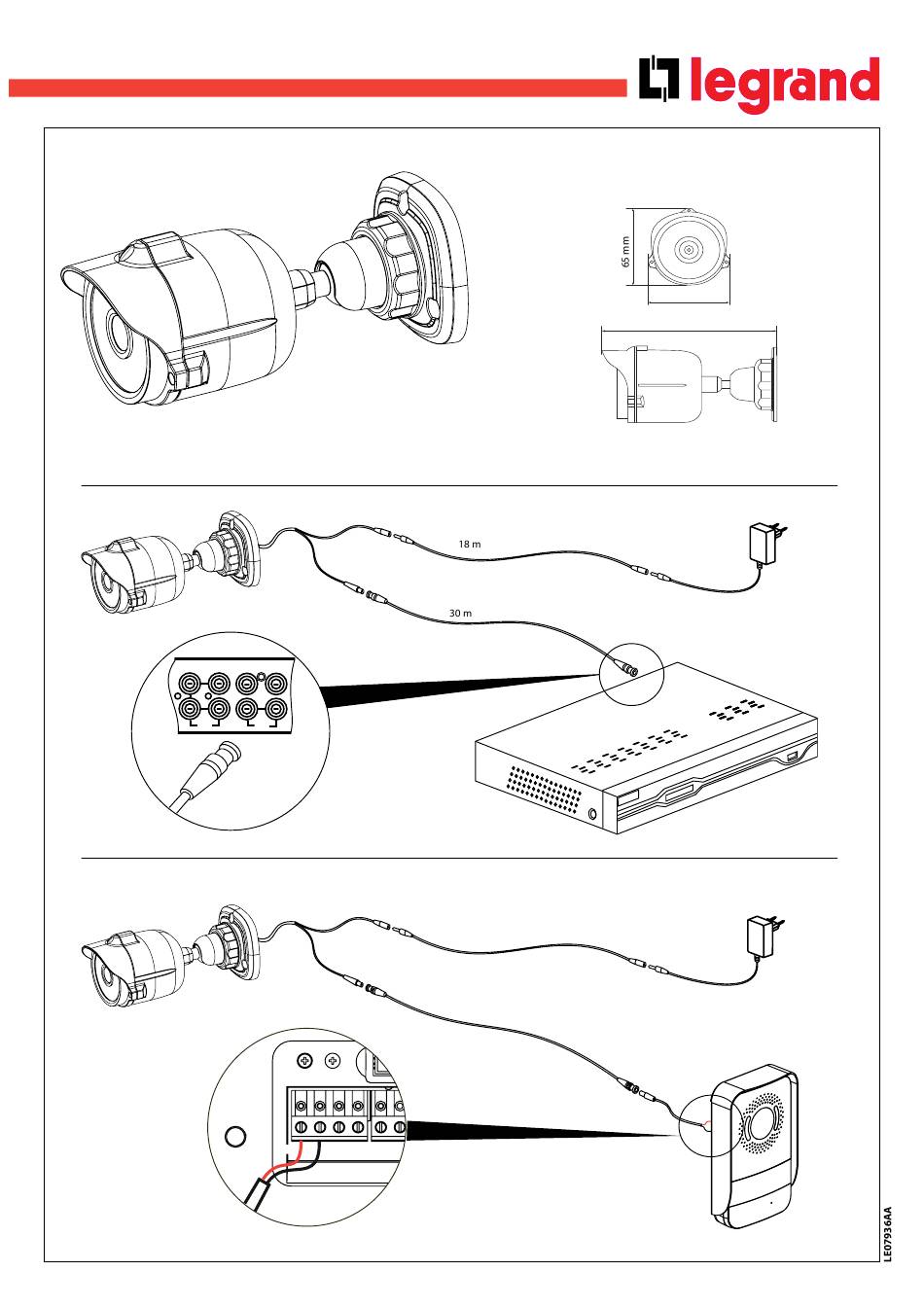 legrand

65 mm

18 m

30 m

LE07936AA