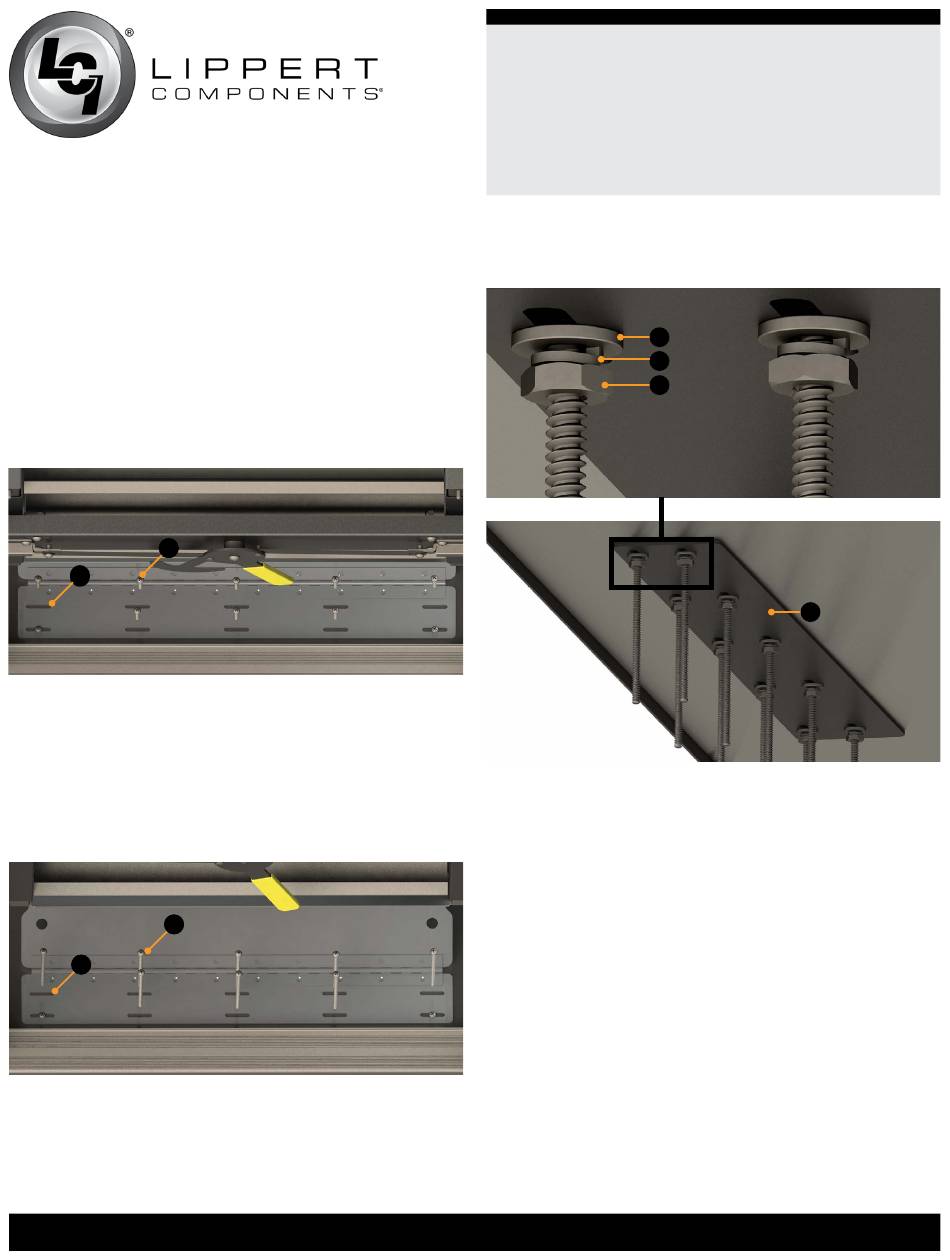 LCI®
LIPPERT
COMPONENTS®