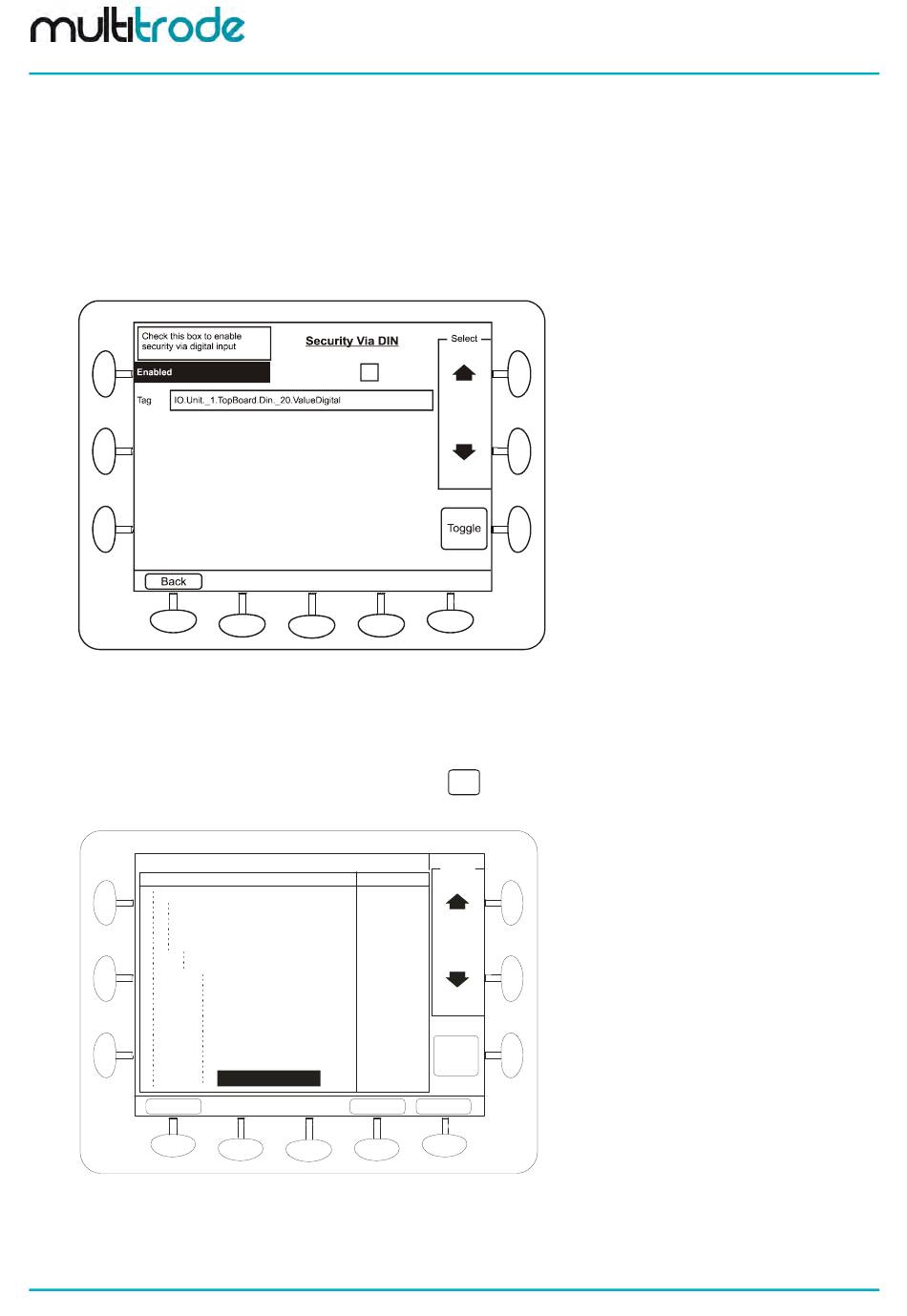 multitrode

Check this box to enable security via digital input

Security Via DIN

Select

Enabled

Tag

IO.Unit._1.TopBoard.Din._20.ValueDigital

Toggle

Back