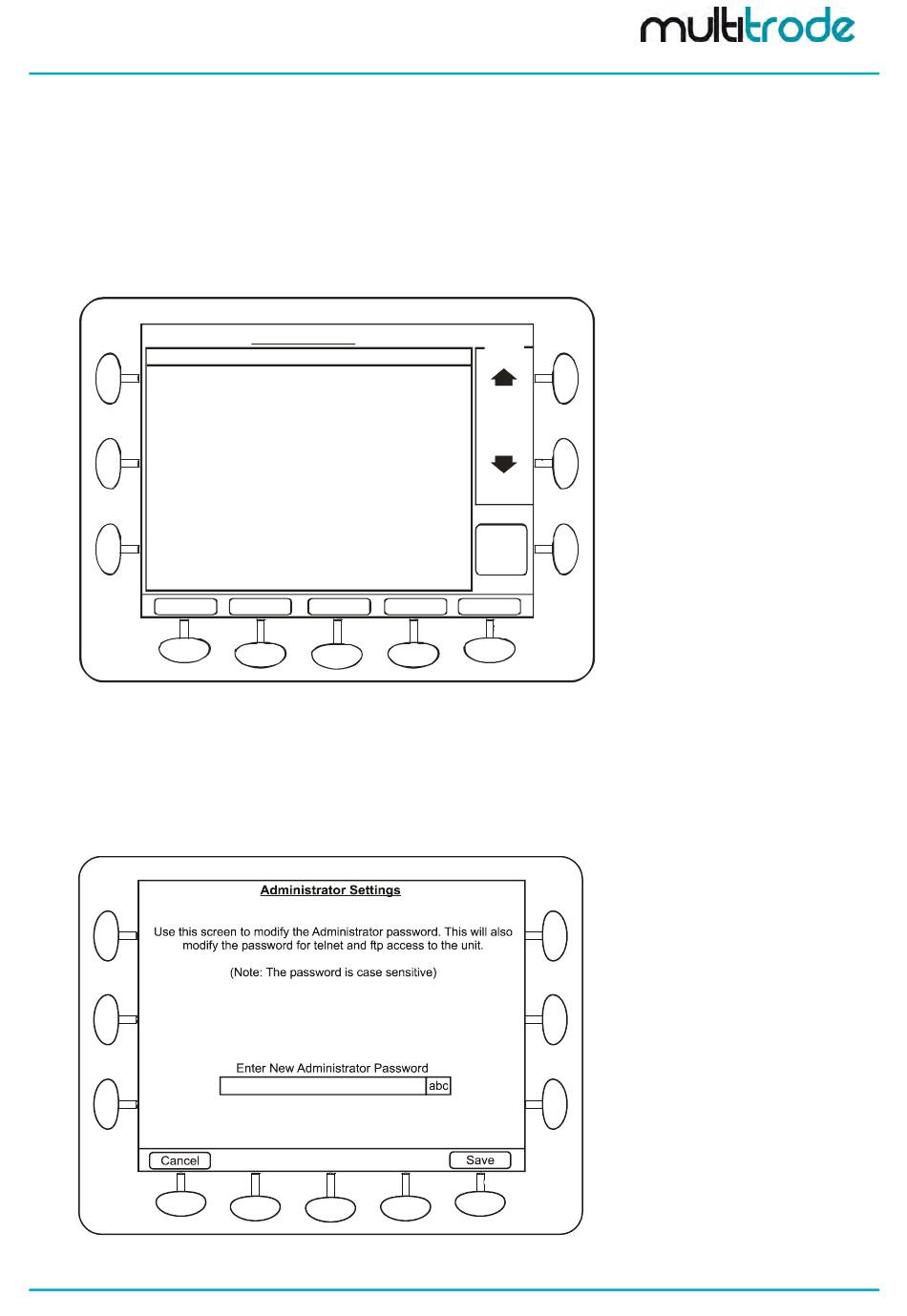 multitrode

Administrator Settings

Use this screen to modify the Administrator password. This will also modify the password for telnet and ftp access to the unit.

(Note: The password is case sensitive)

Enter New Administrator Password

abc

Cancel

Save