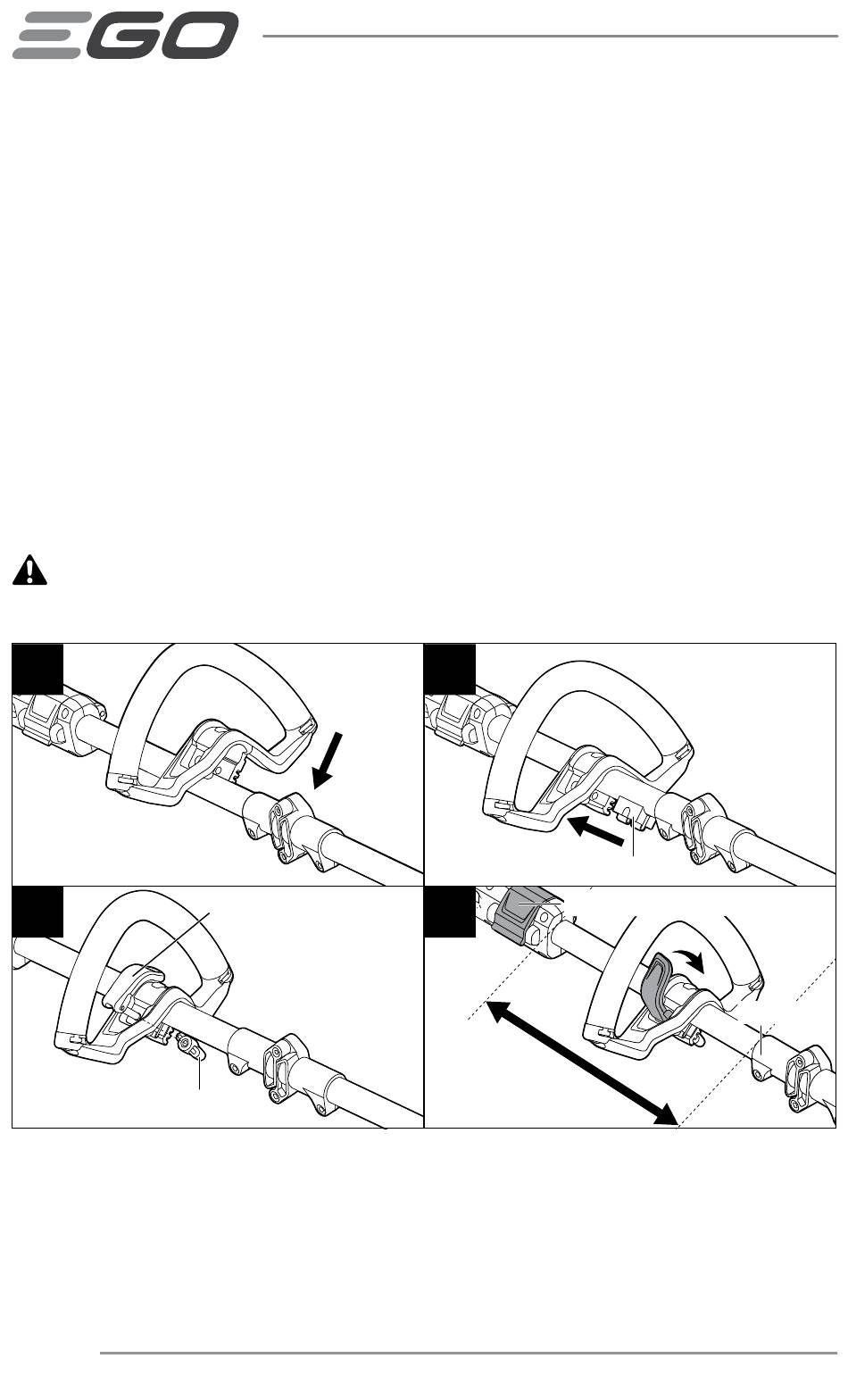 EGO