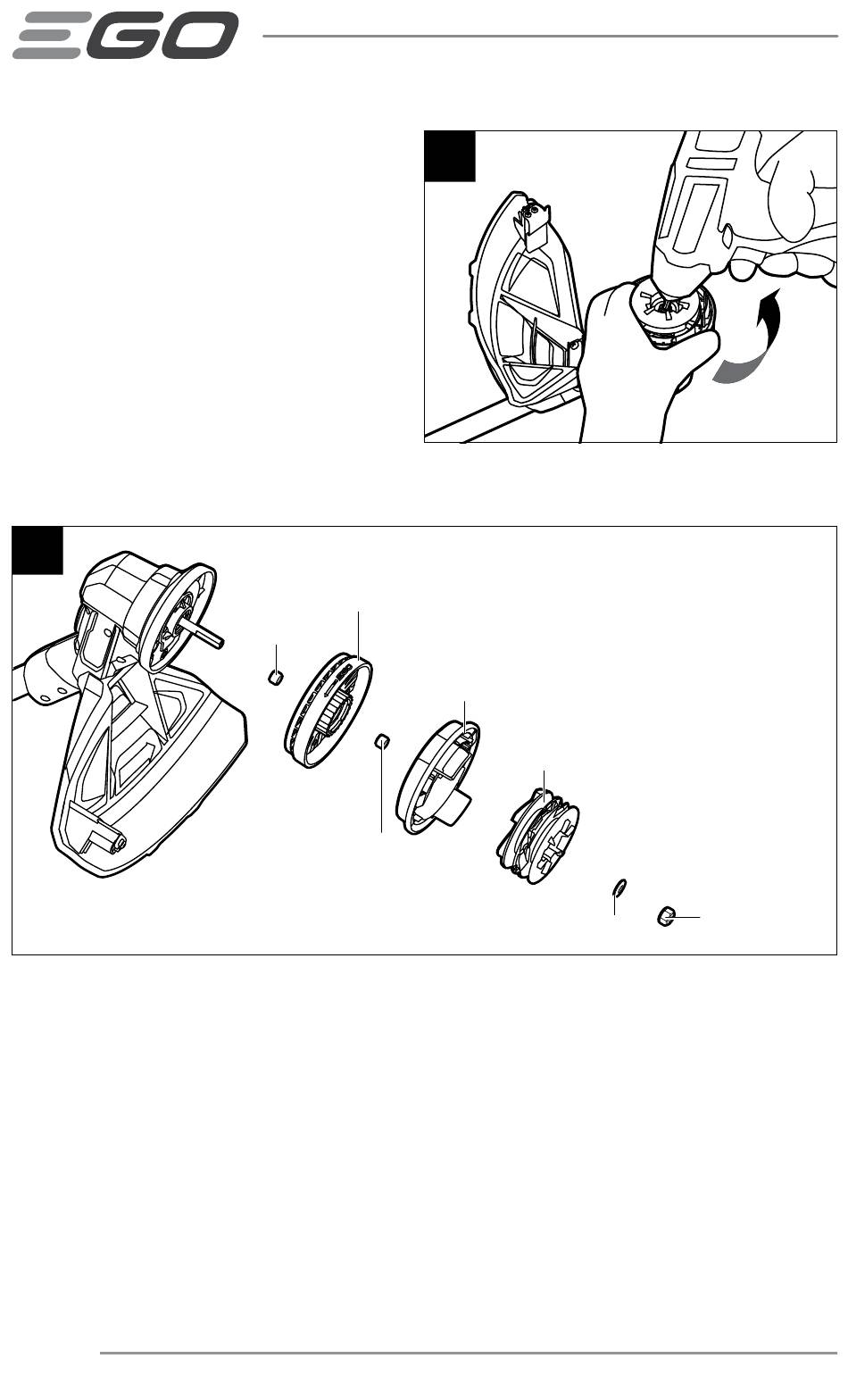 EGO