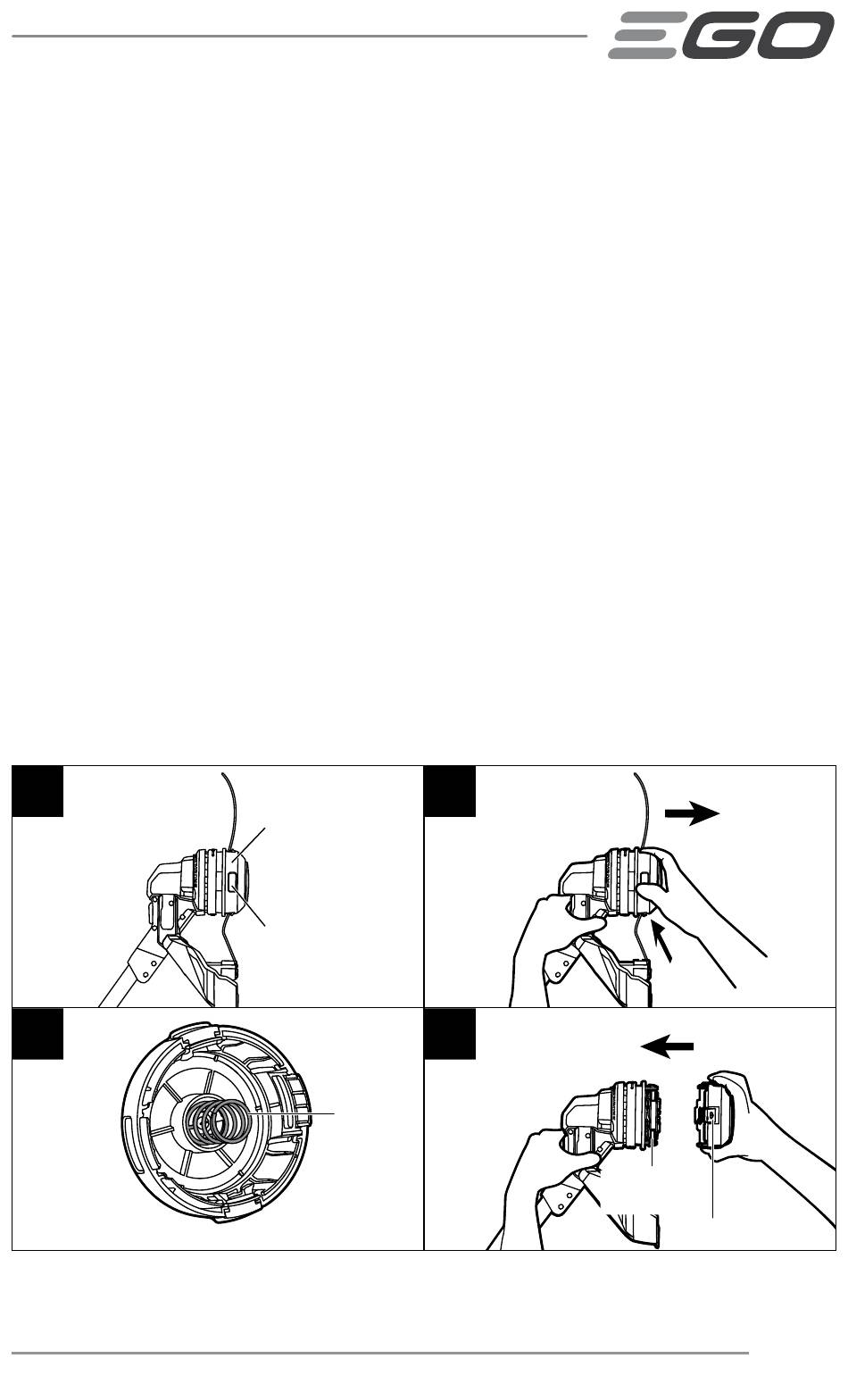 EGO