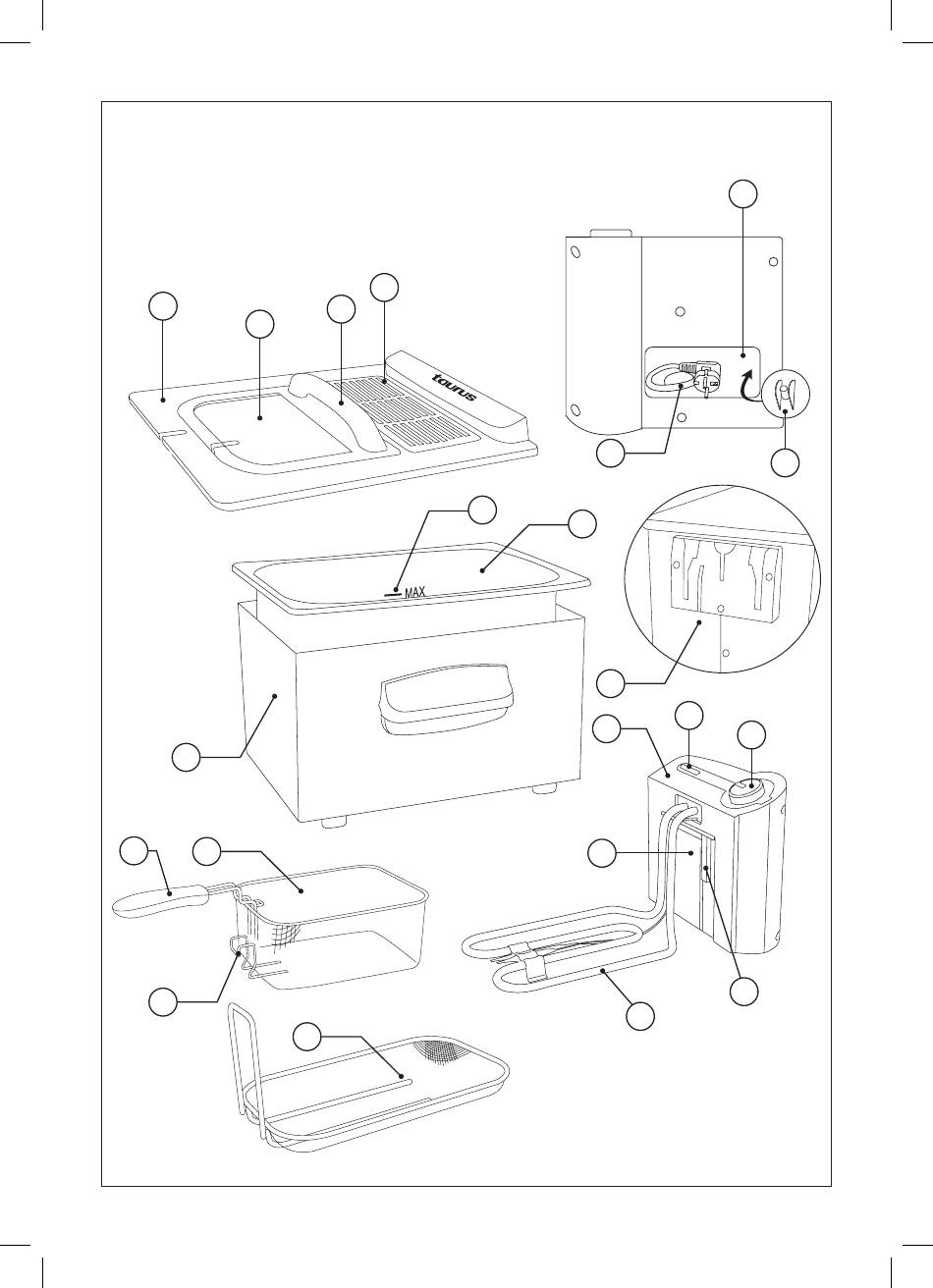 taurus

MAX