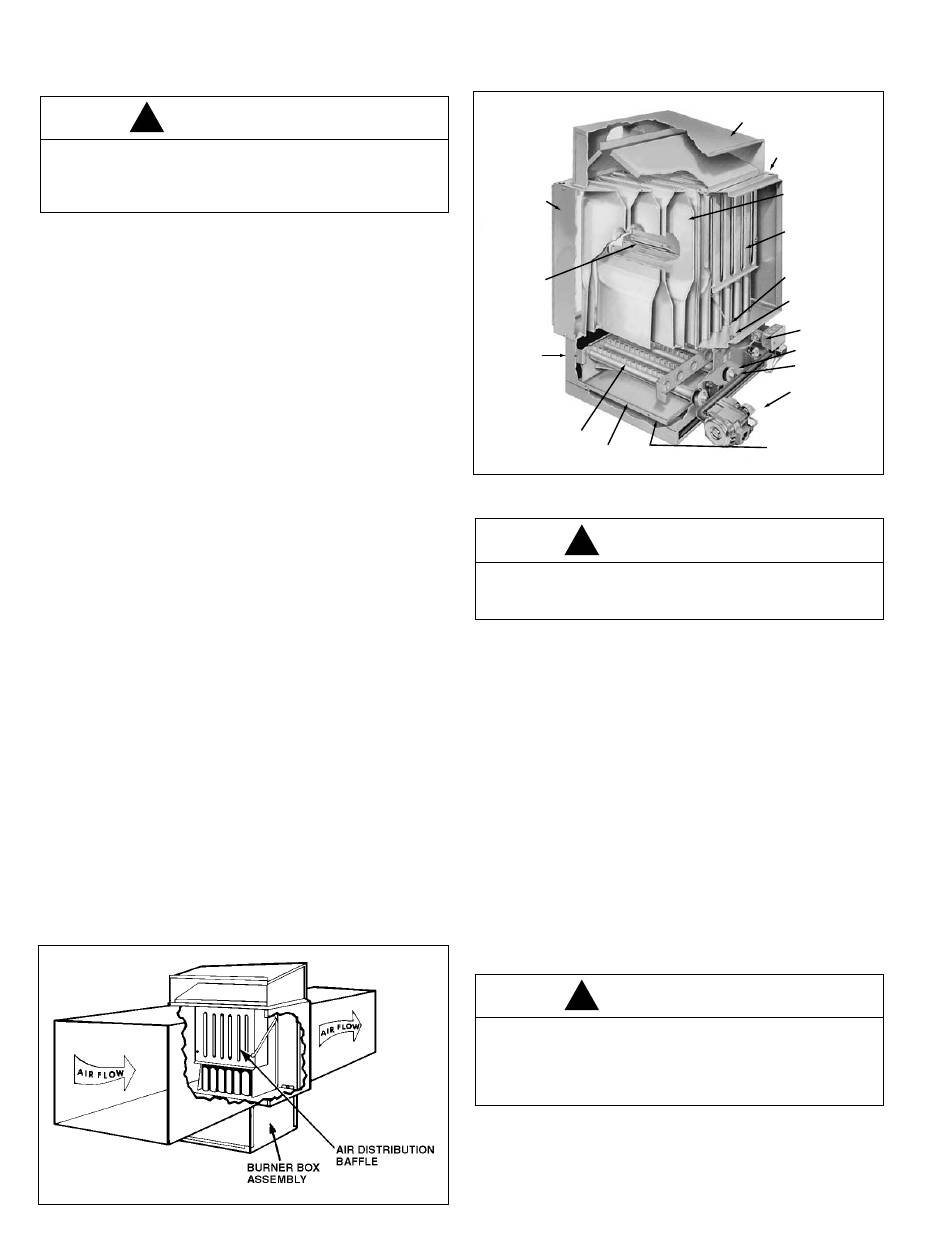 AIR FLOW

AIR FLOW

AIR DISTRIBUTION BAFFLE

BURNER BOX ASSEMBLY