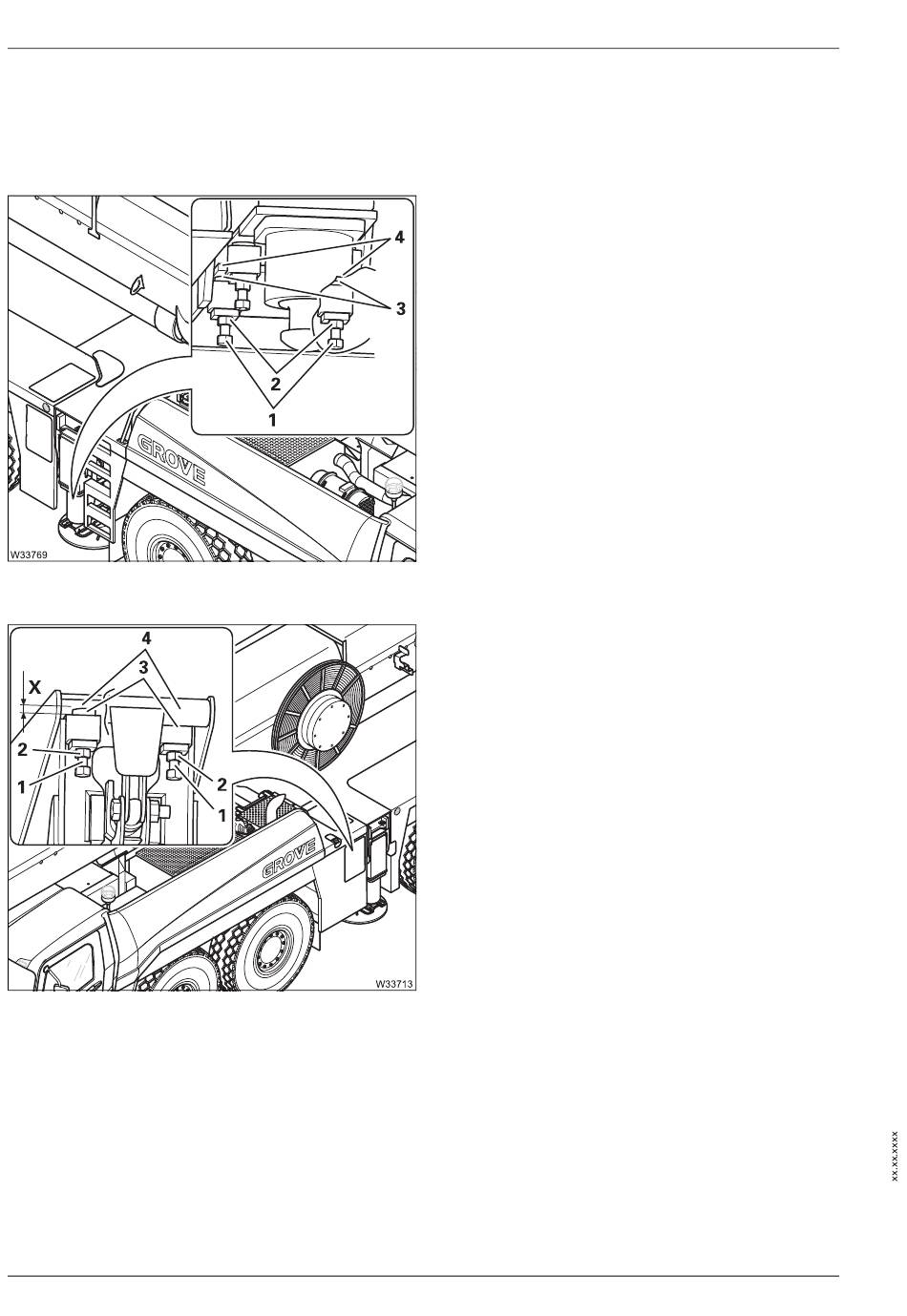 4
3
2
1
GROVE
W33769

4
3
X
2
1
2
1
GROVE
W33713

xx.xx.xxxx