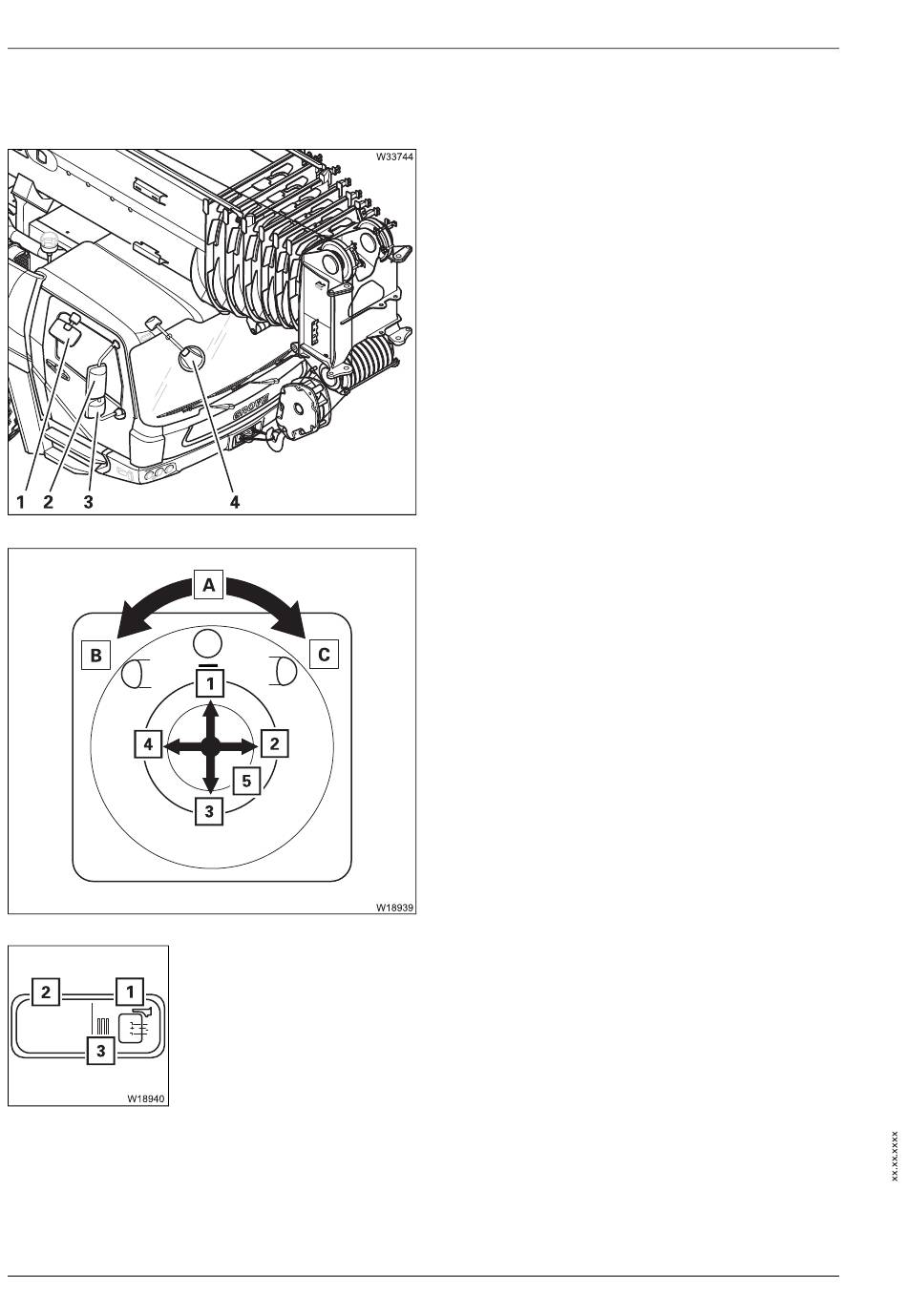 W33744

GROVE

1 2 3 4

A

B C

1

4 2

5

3

W18939

2 1

3

W18940

xx.xx.xxxx