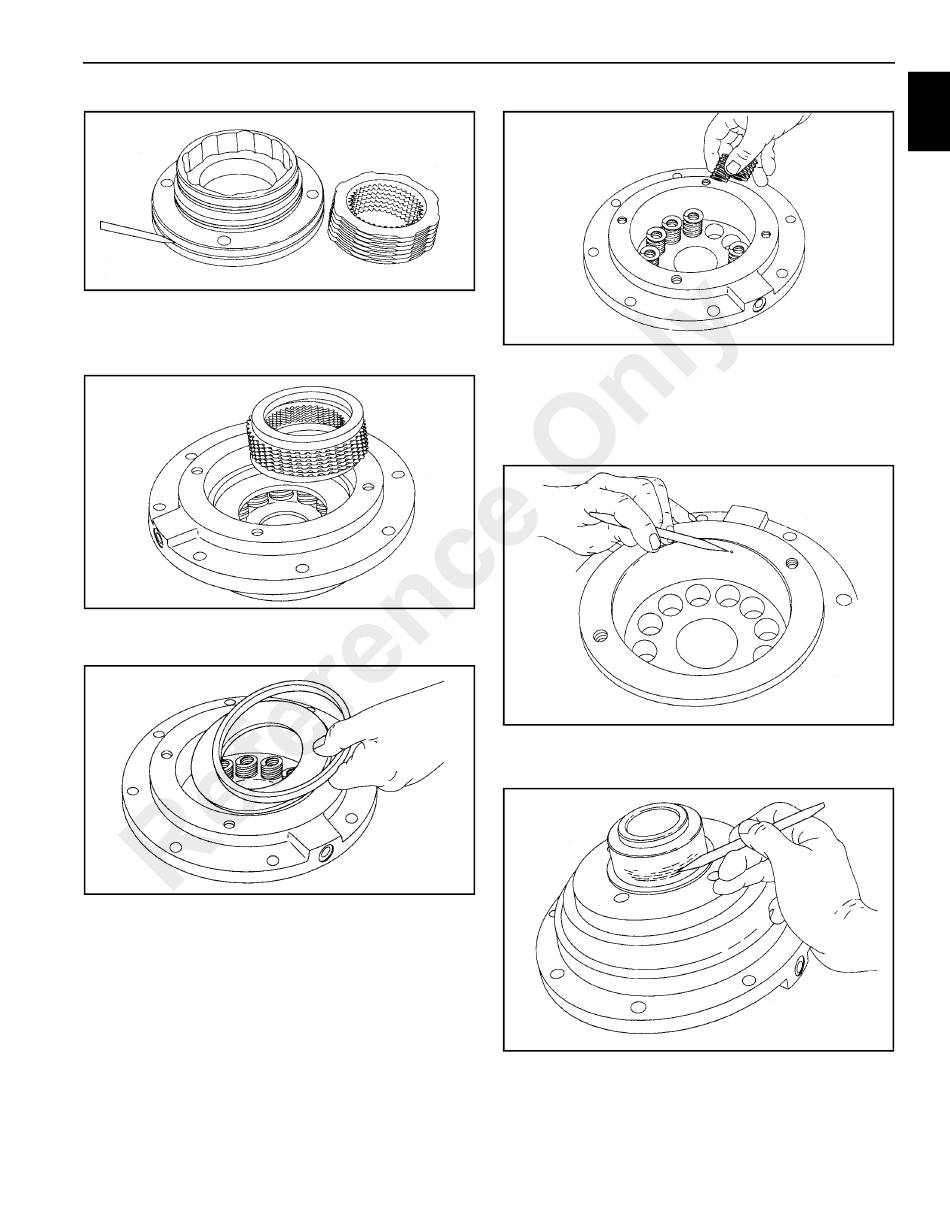 Reference Only