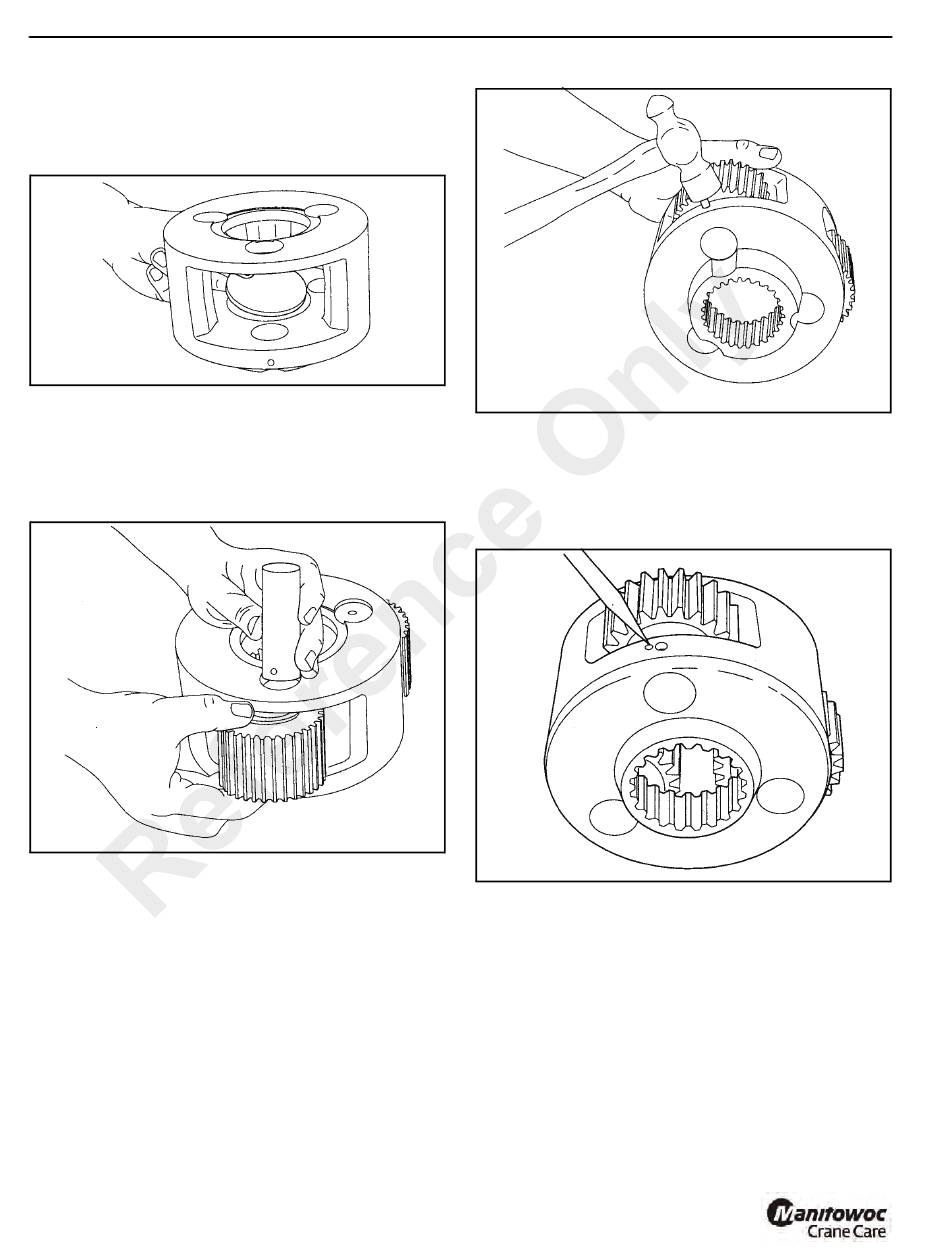 Reference Only

Manitowoc Crane Care