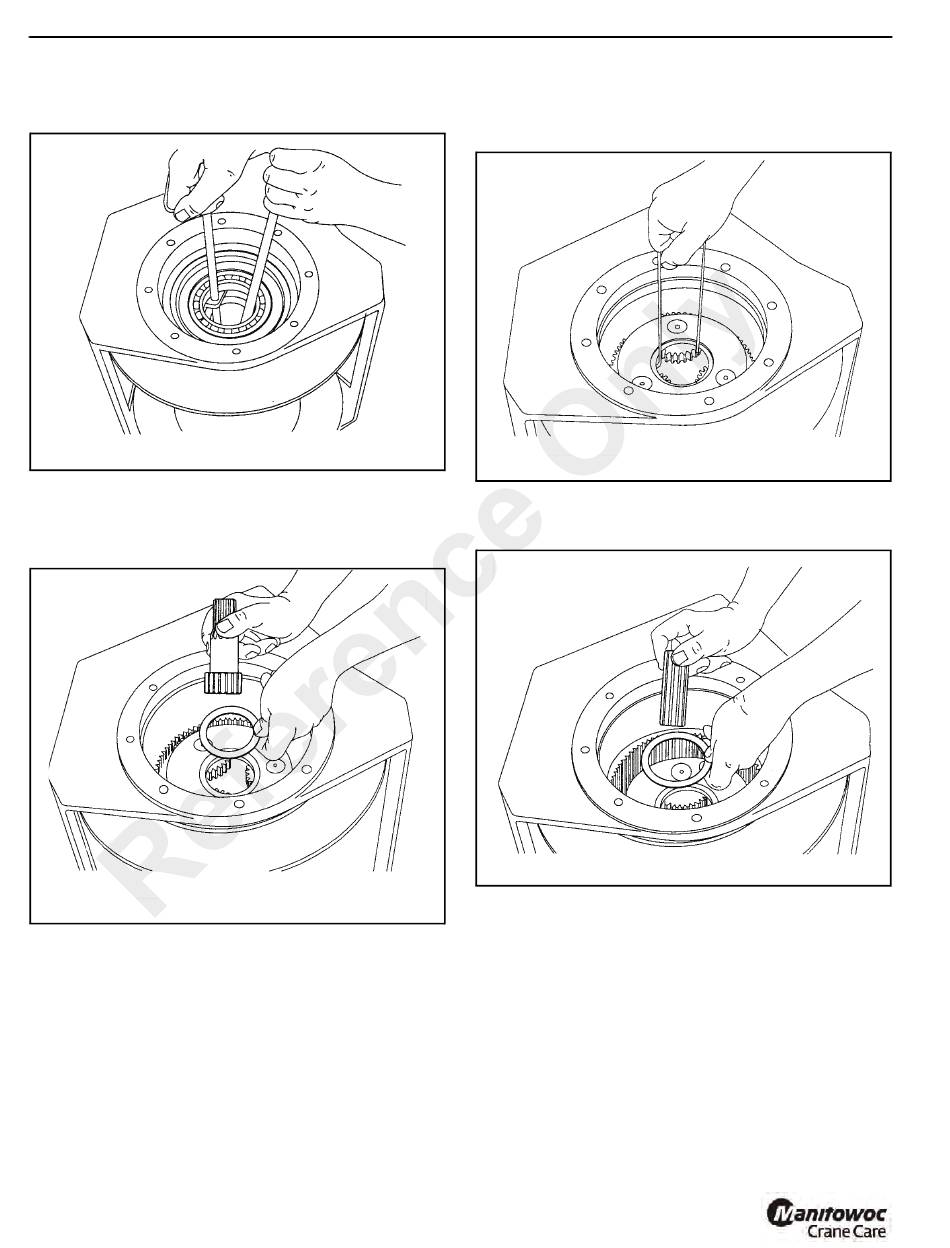 Reference Only

Manitowoc Crane Care