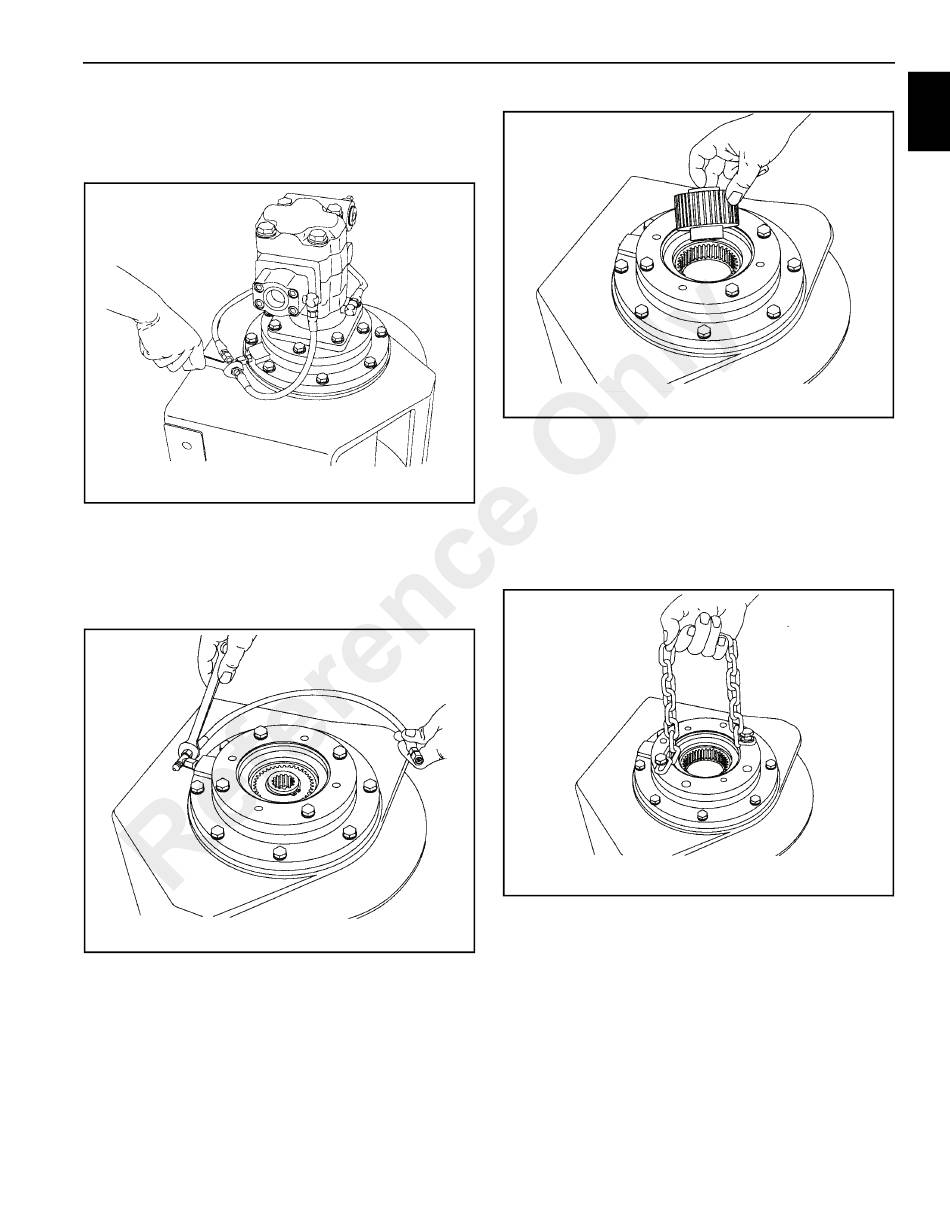 Reference Only