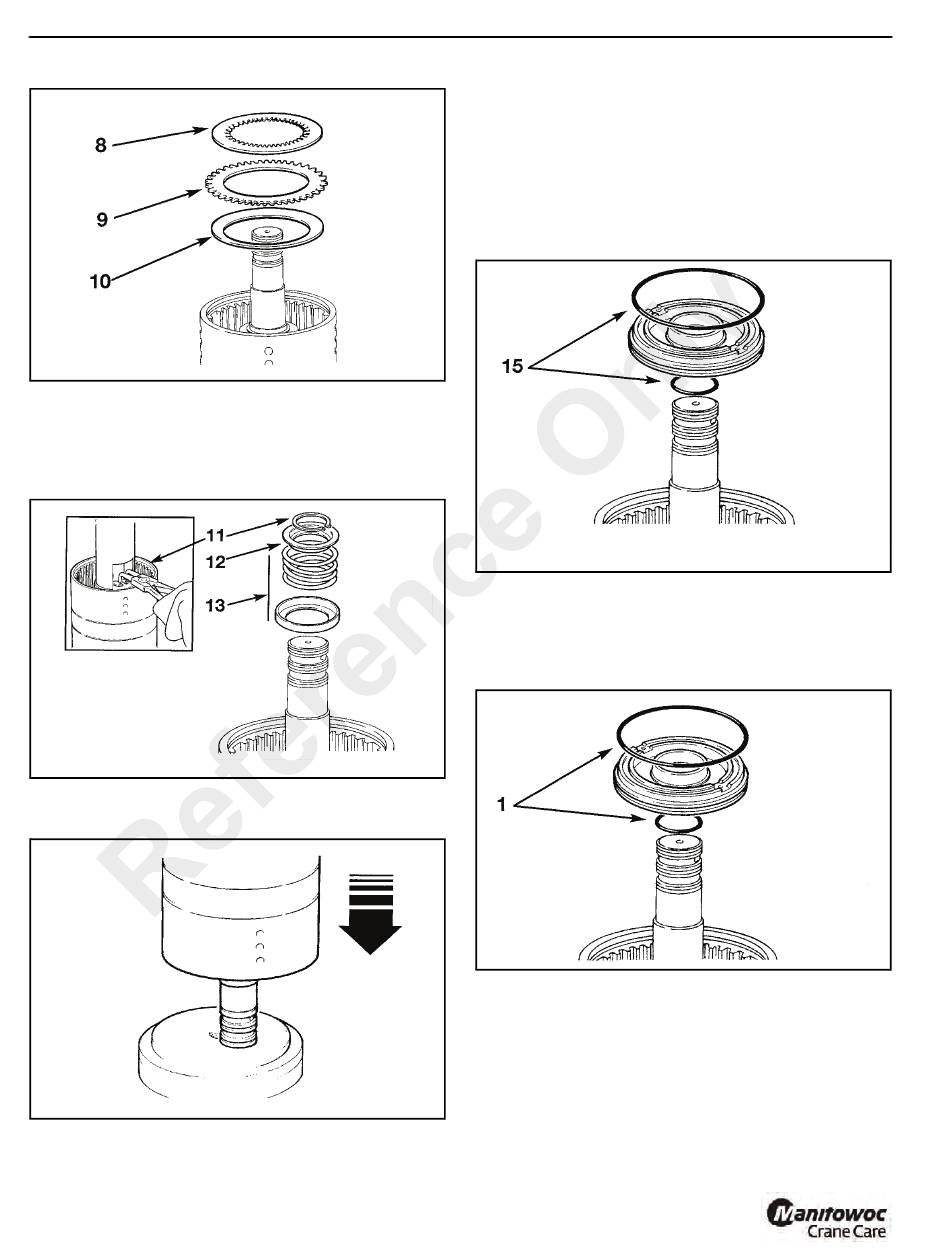 8
9
10

11
12
13

15

1

Reference Only

Manitowoc
Crane Care