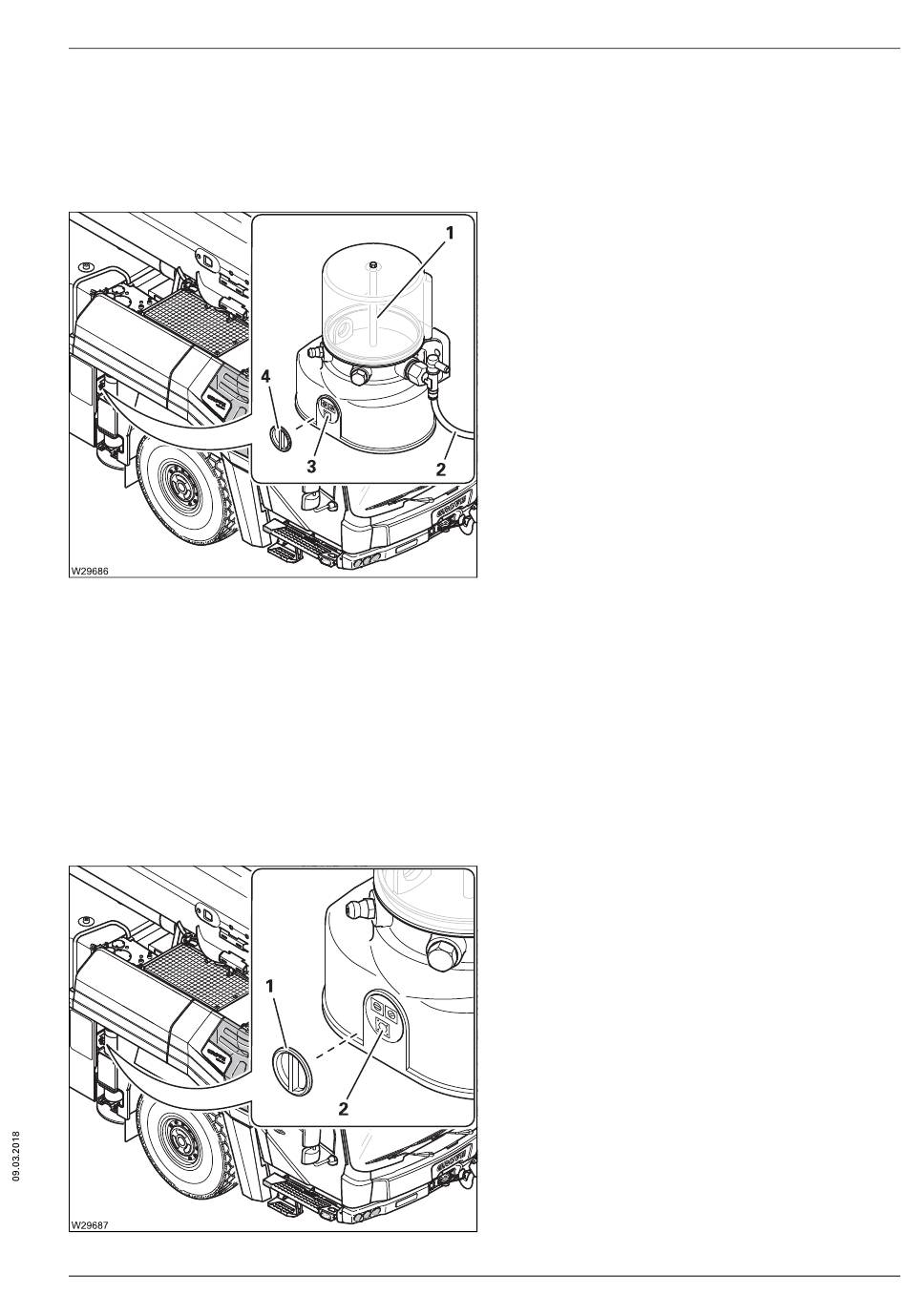 1
4
3
2
W29686

1
2
W29687

09.03.2018