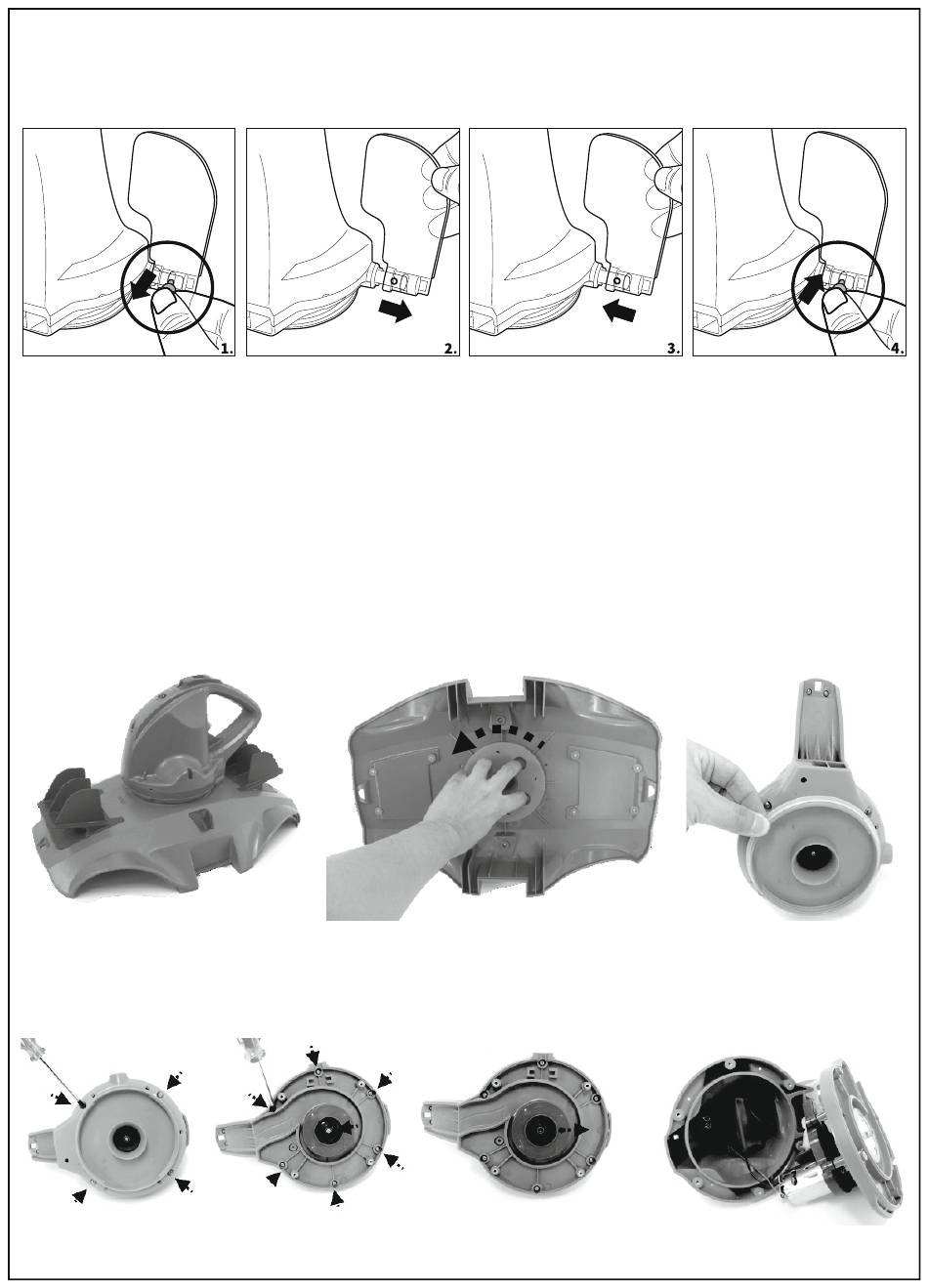 1.

2.

3.

4.