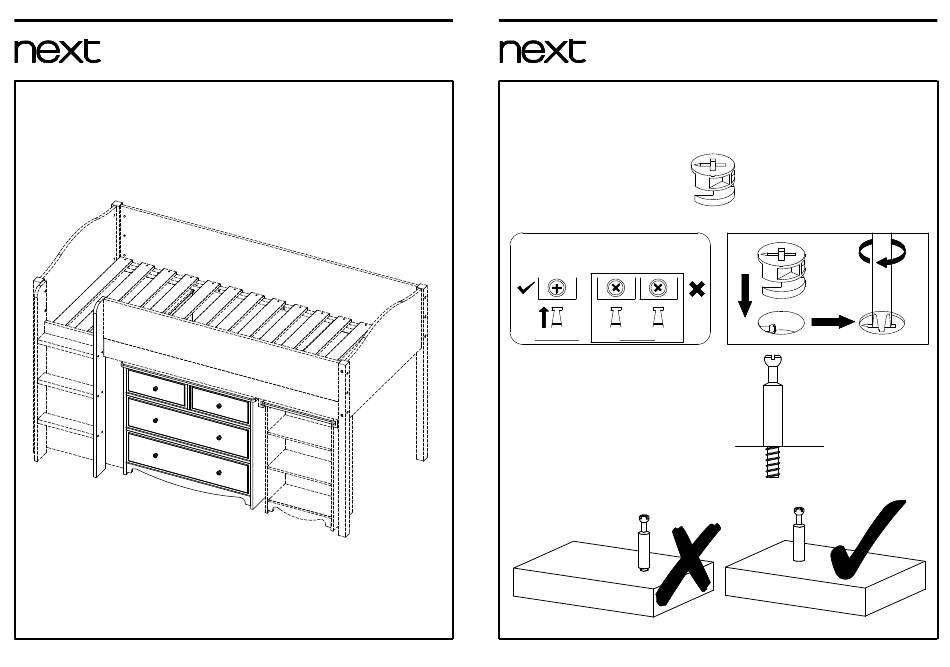 next

next