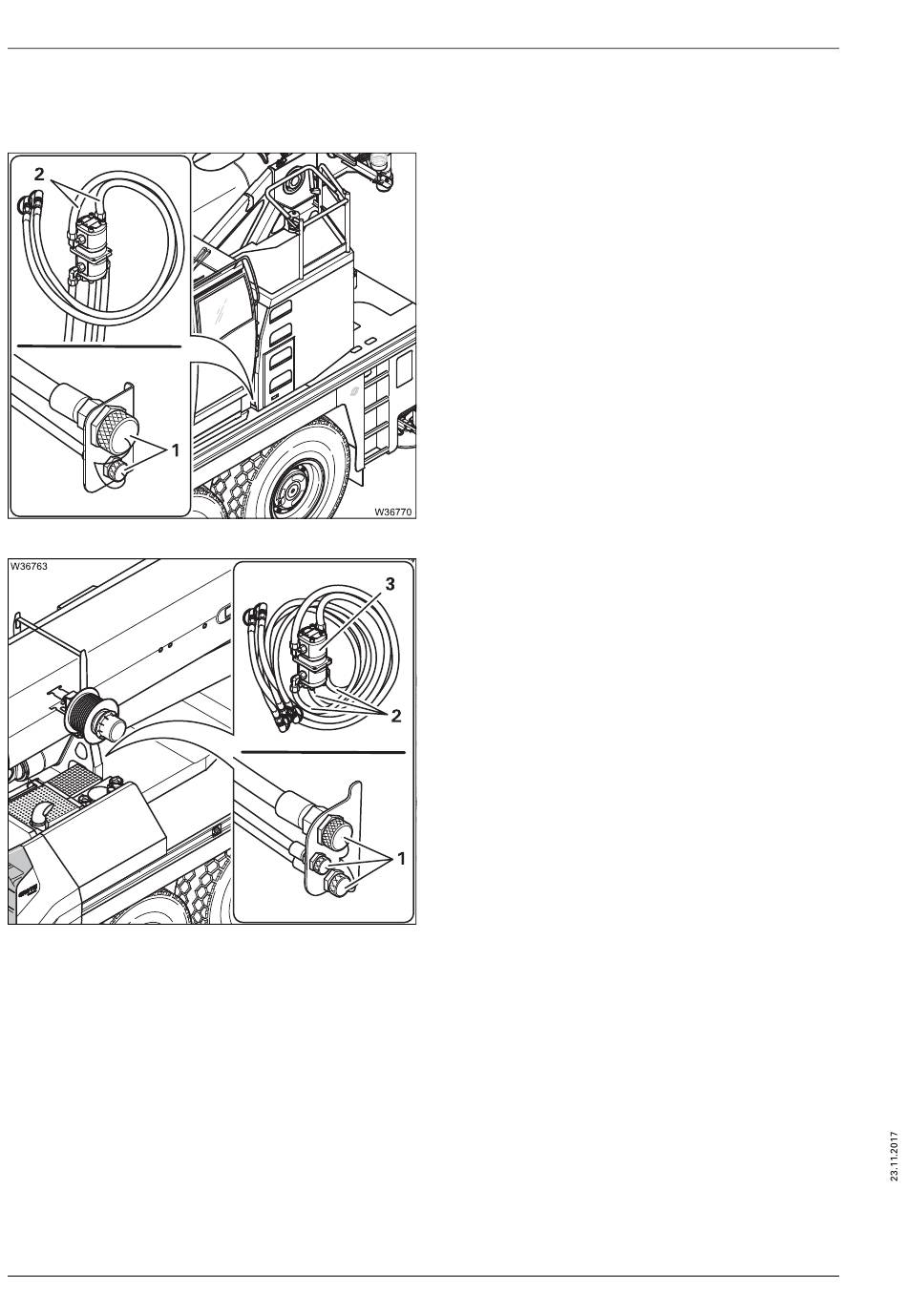 2

1

W36770

W36763

3

2

1

23.11.2017