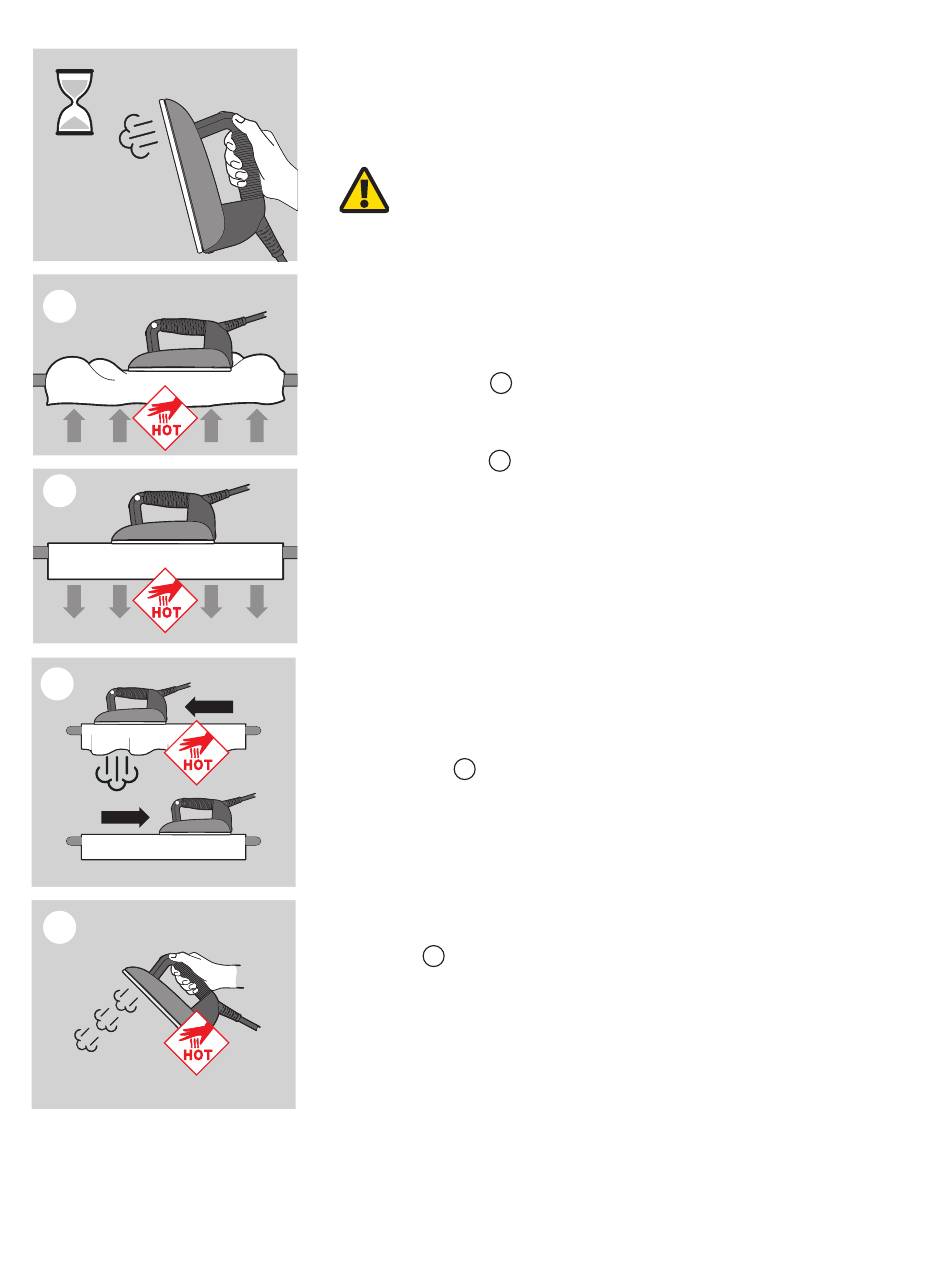 HOT

HOT

HOT

HOT