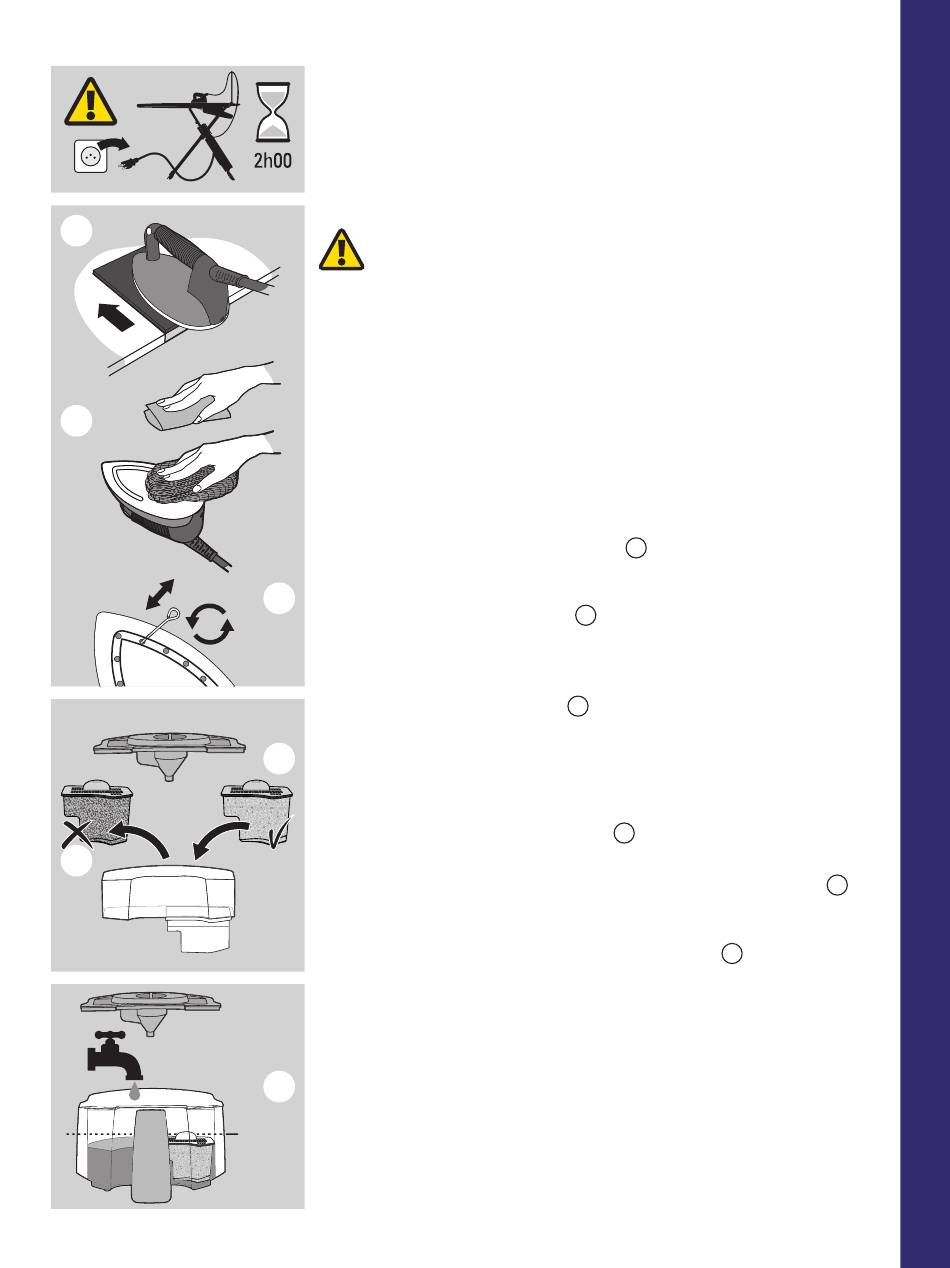 2h00