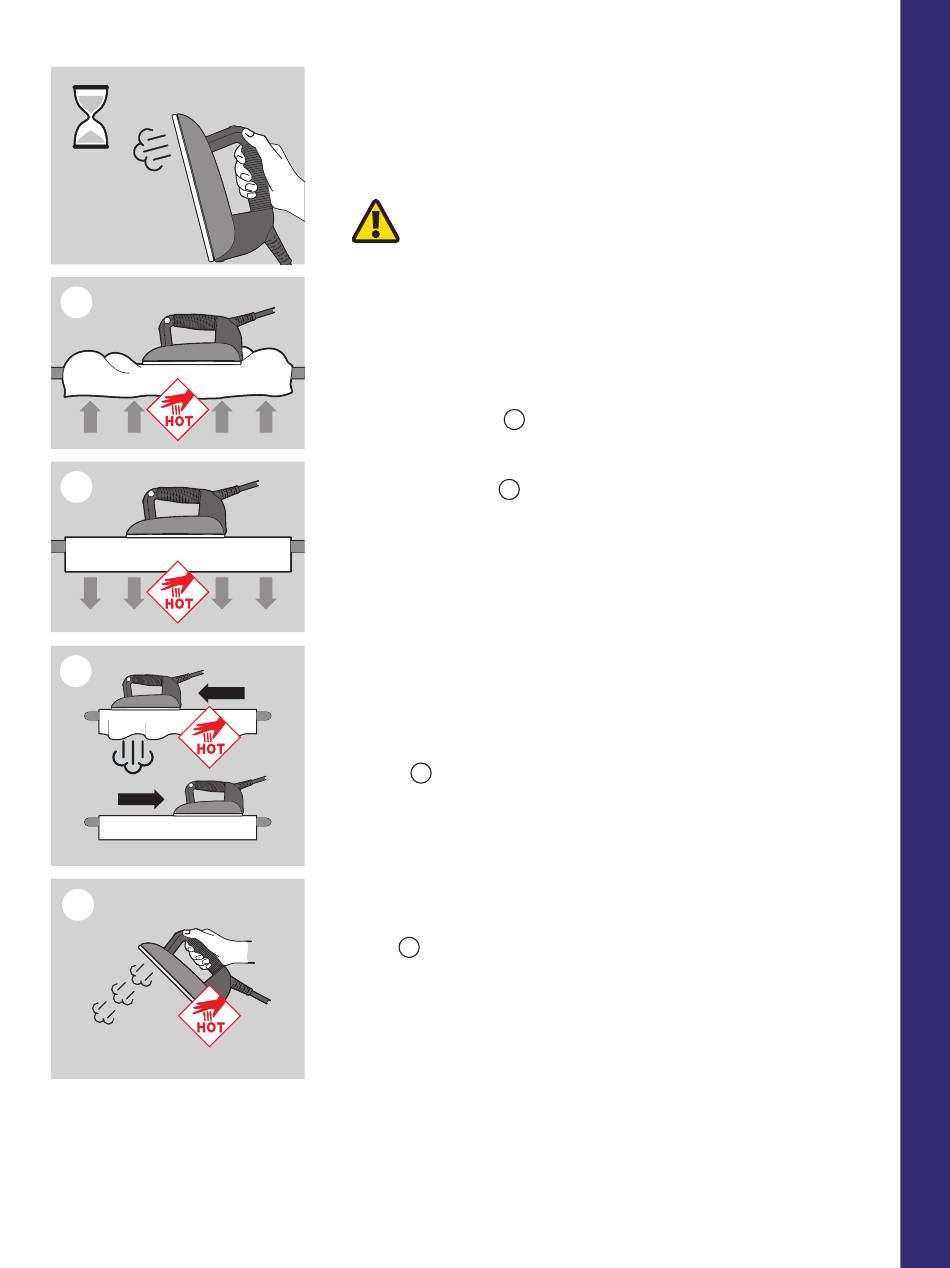 HOT

HOT

HOT

HOT