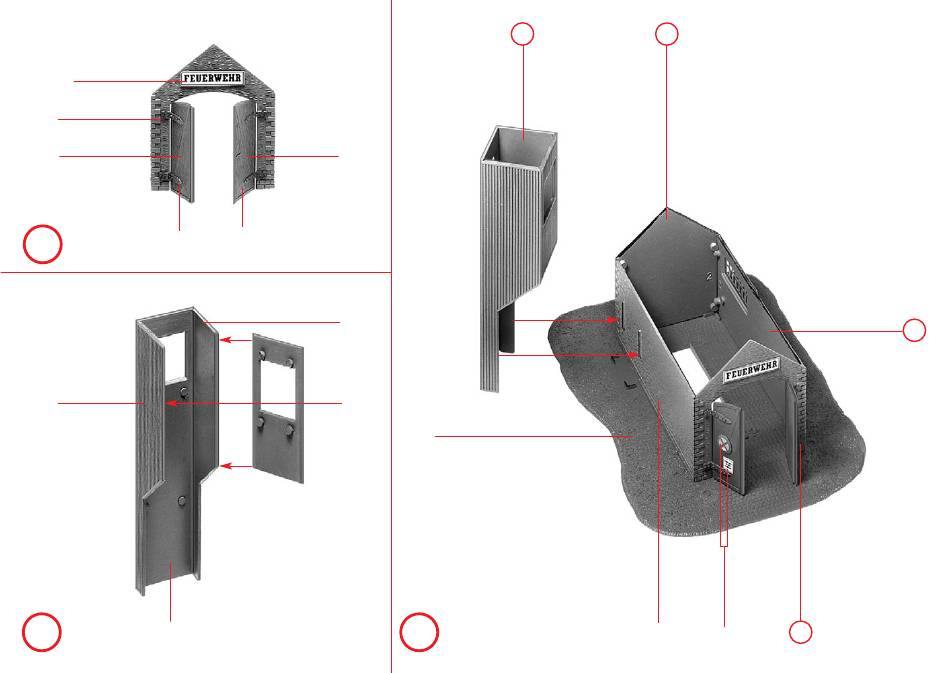 FEUERWEHR

FEUERWEHR