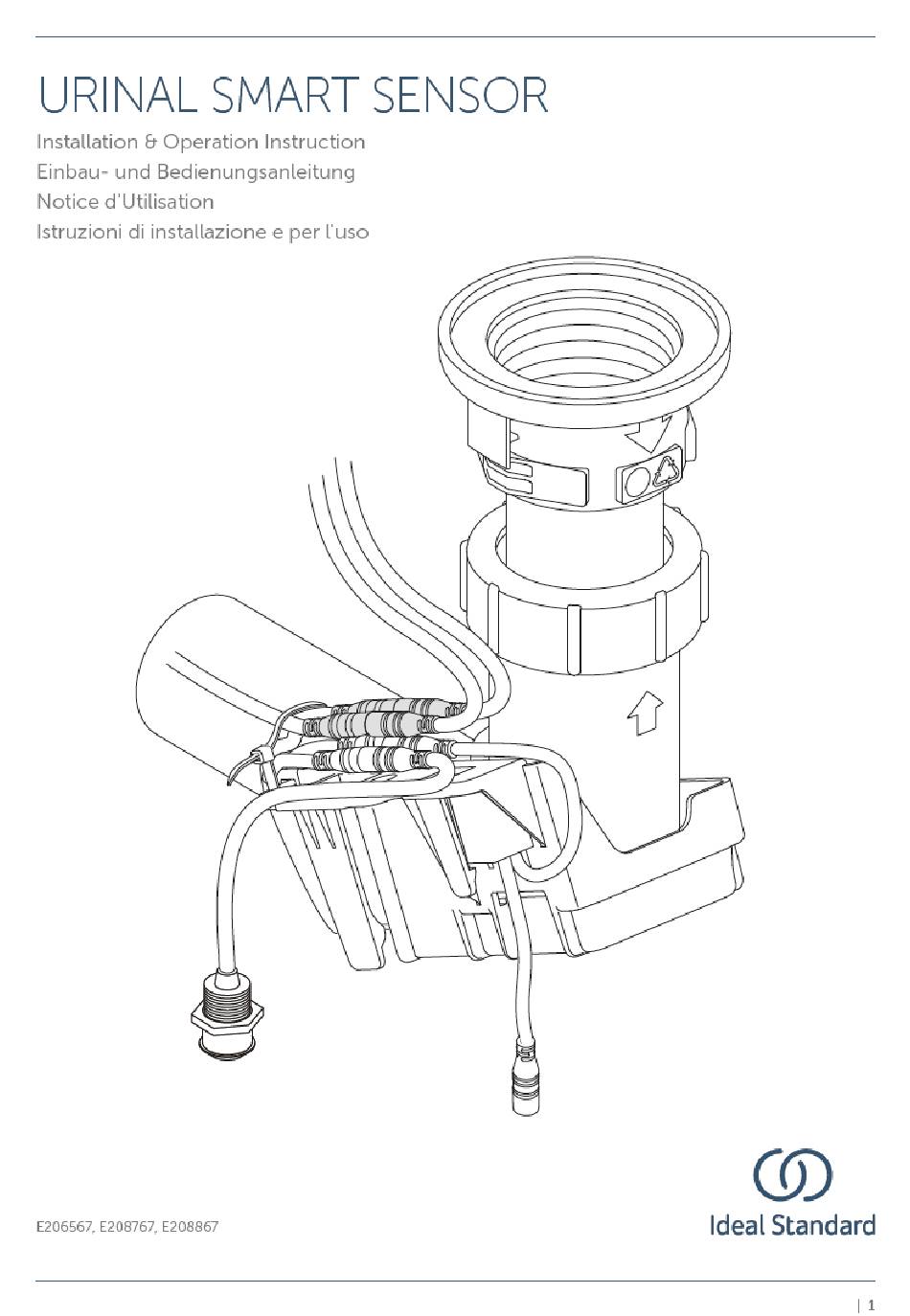 URINAL SMART SENSOR

Installation & Operation Instruction
Einbau- und Bedienungsanleitung
Notice d'Utilisation
Istruzioni di installazione e per l'uso

E206567, E208767, E208867

Ideal Standard

| 1