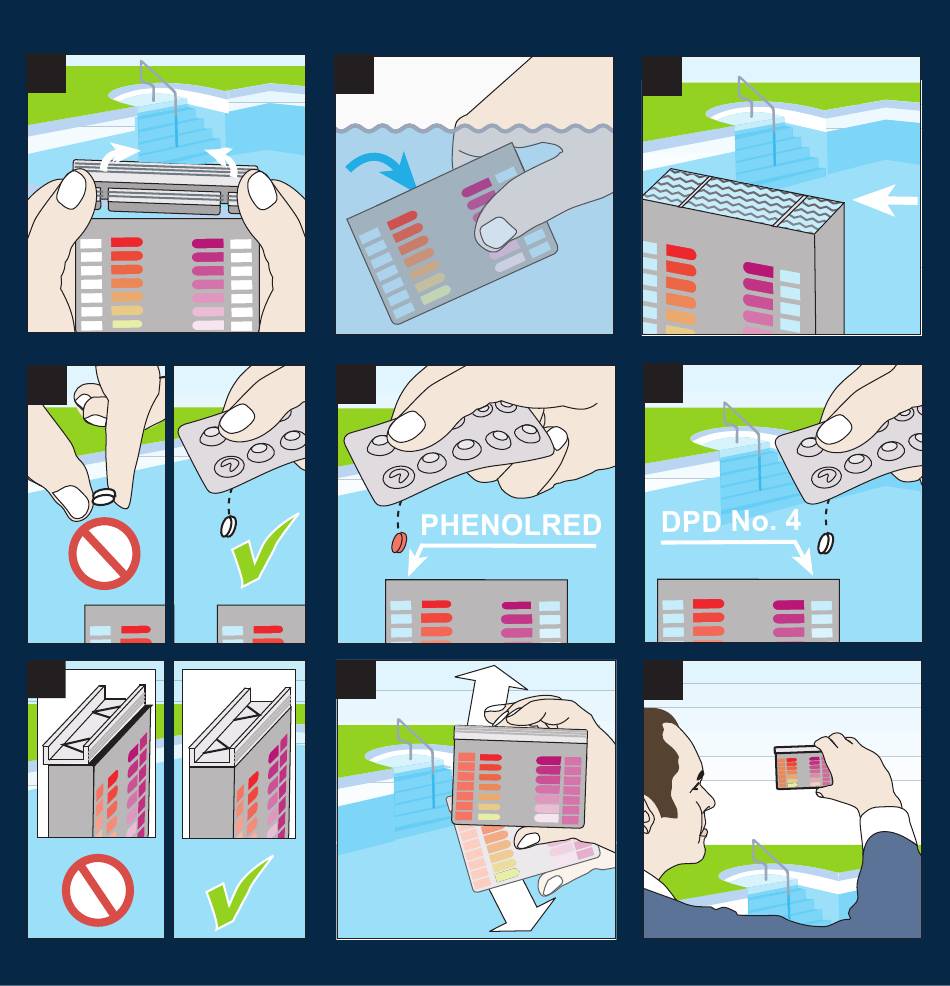 PHENOLRED

DPD No. 4