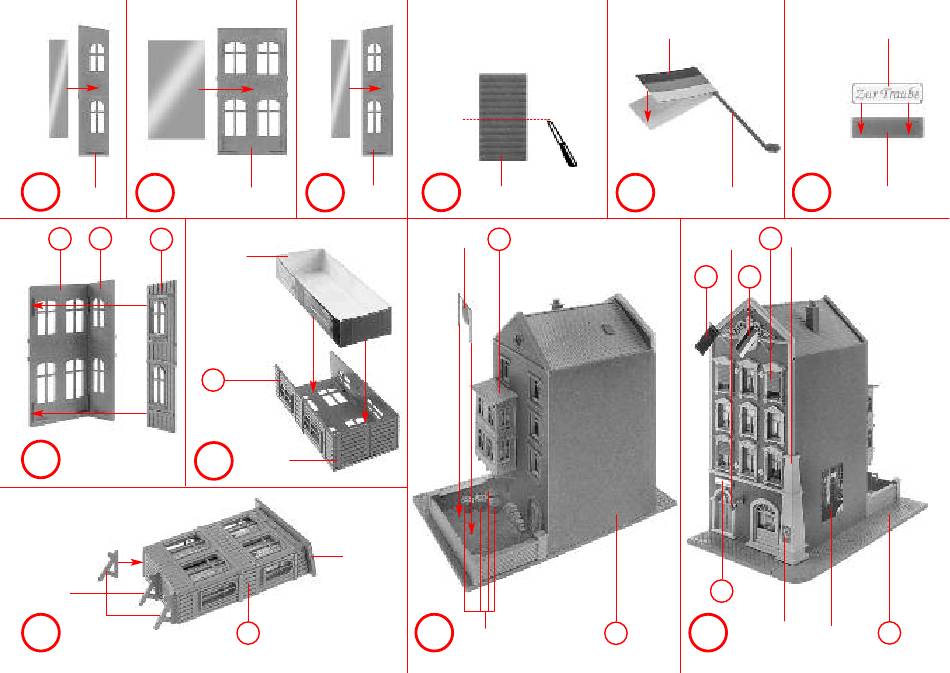 Zur Traube