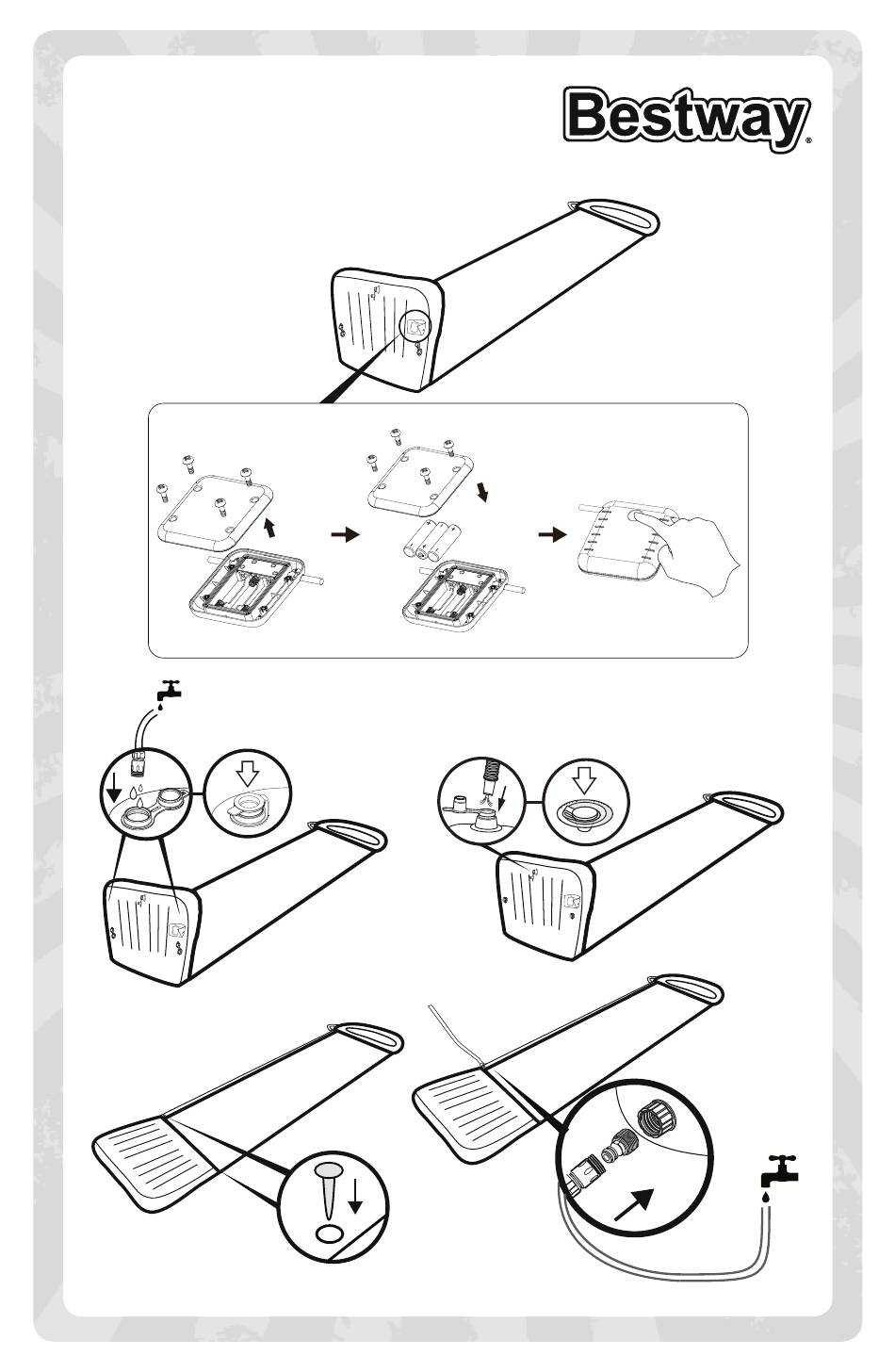 Bestway®