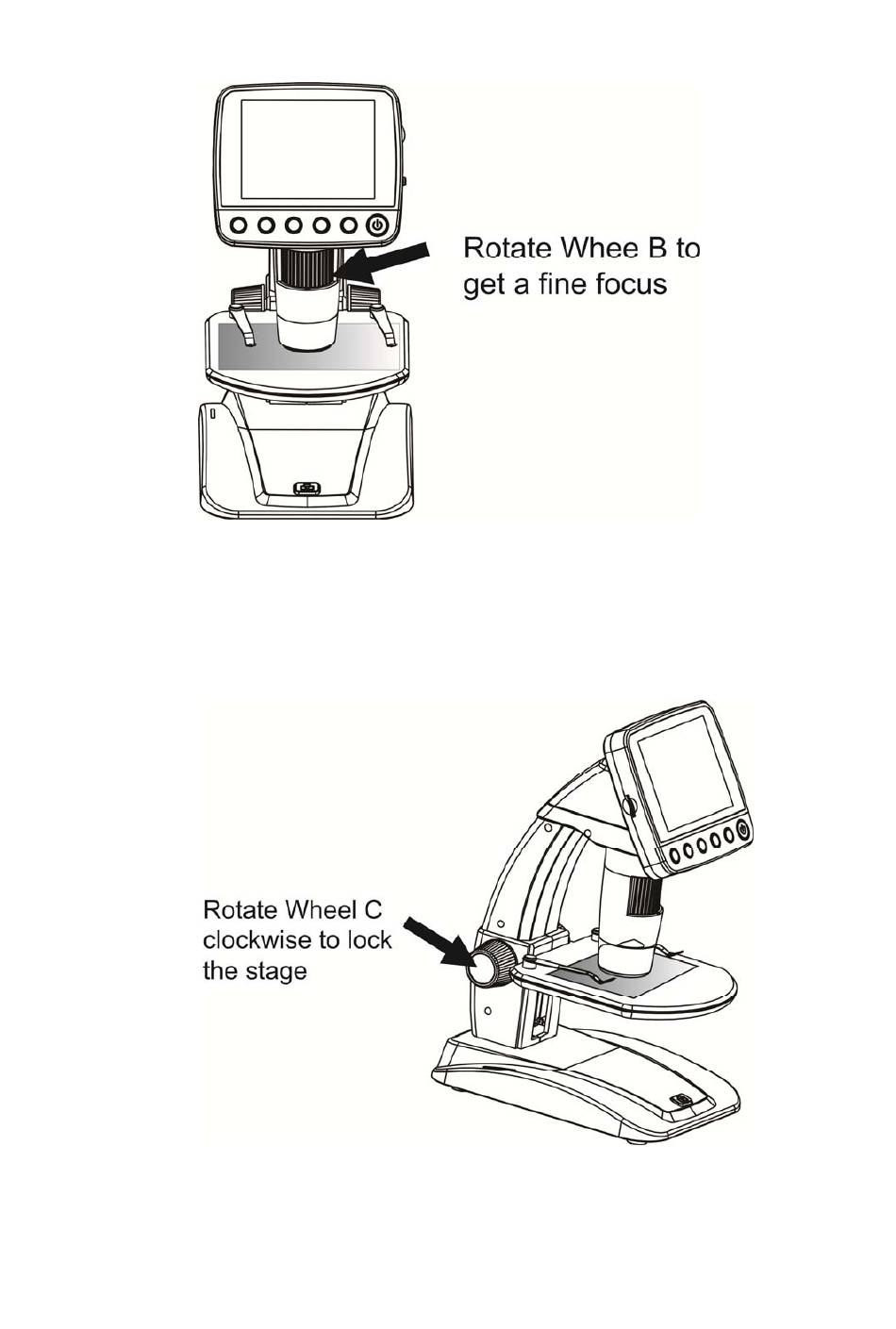 Rotate Whee B to get a fine focus

Rotate Wheel C clockwise to lock the stage