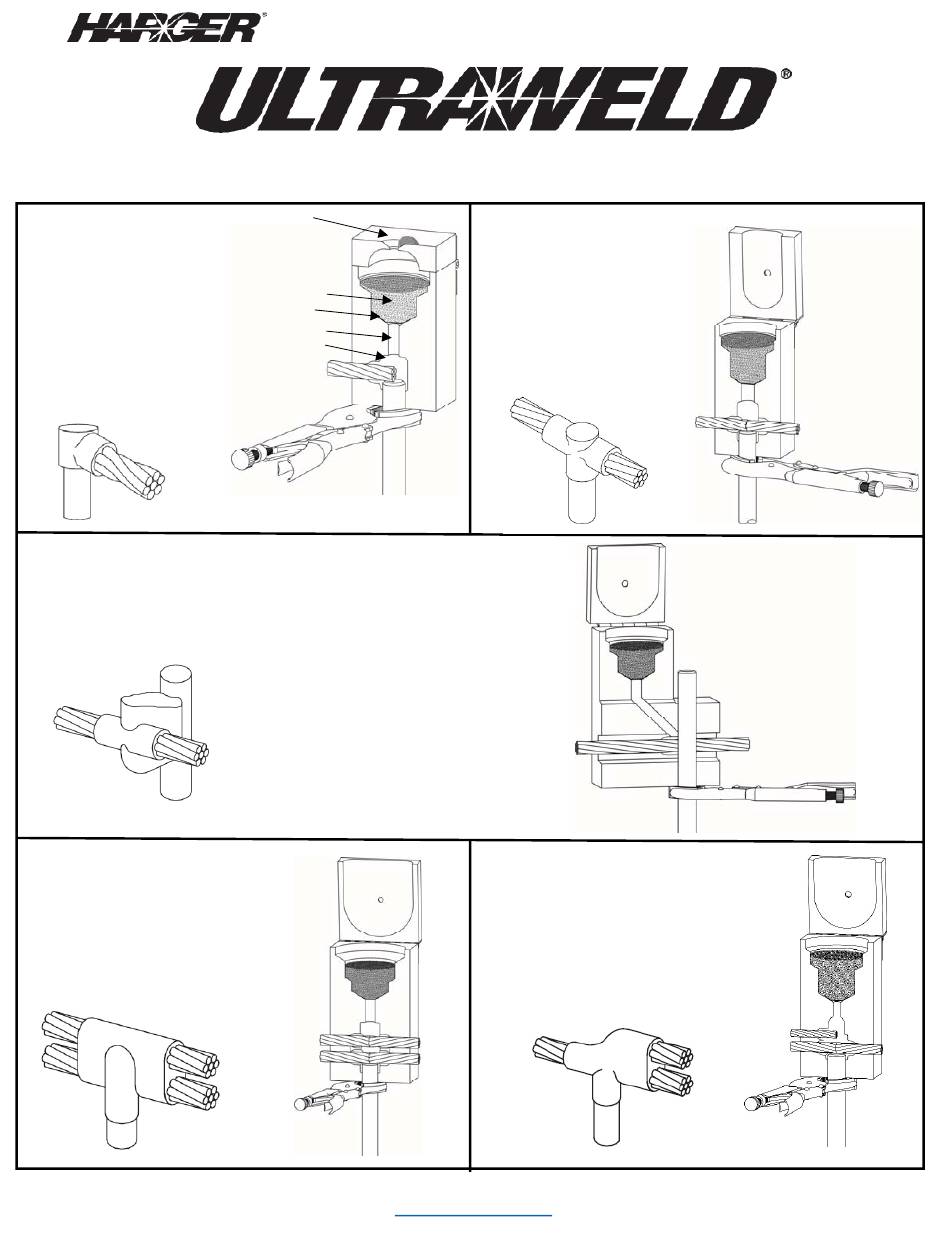 HARGER®

ULTRAWELD®