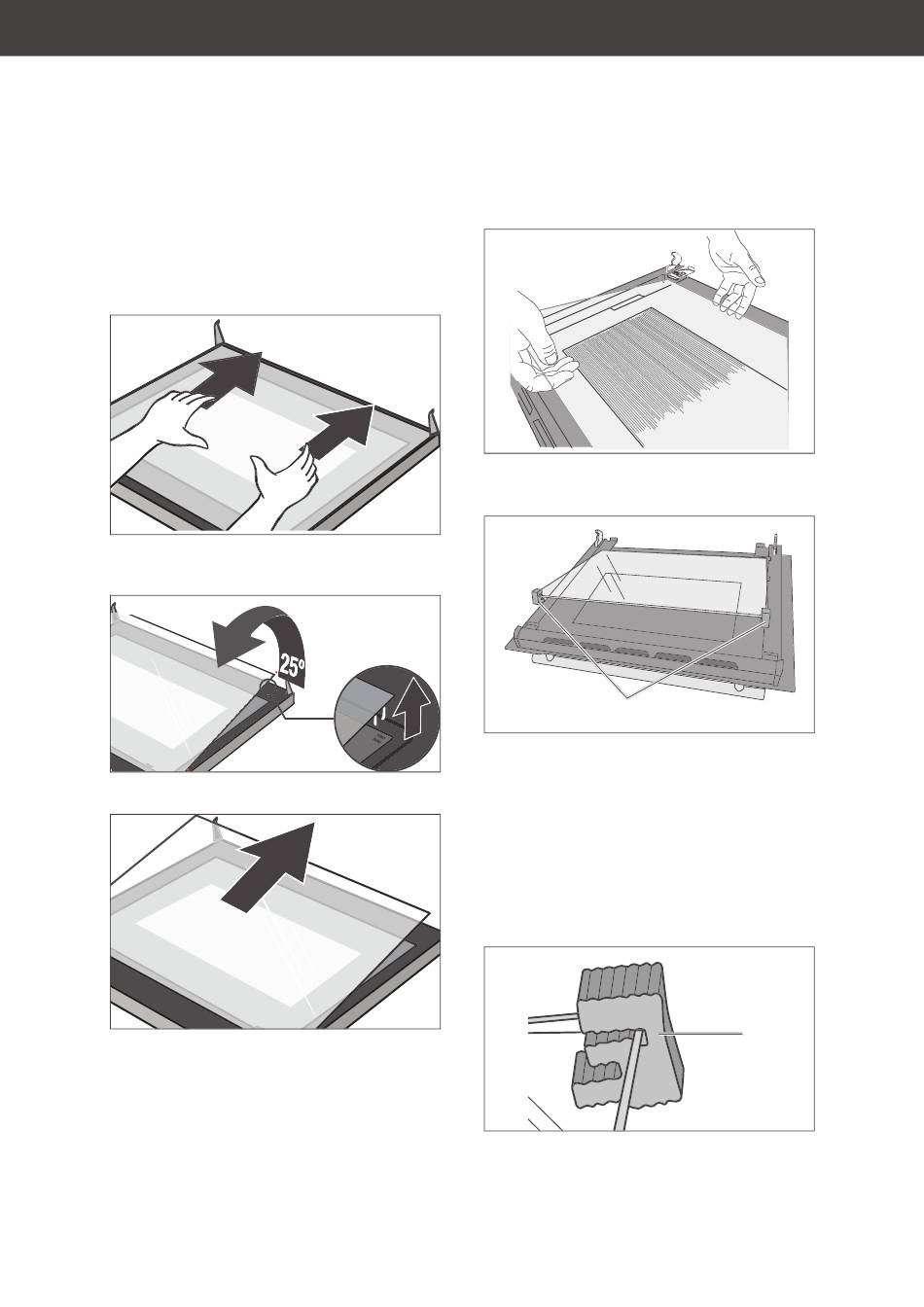 25°