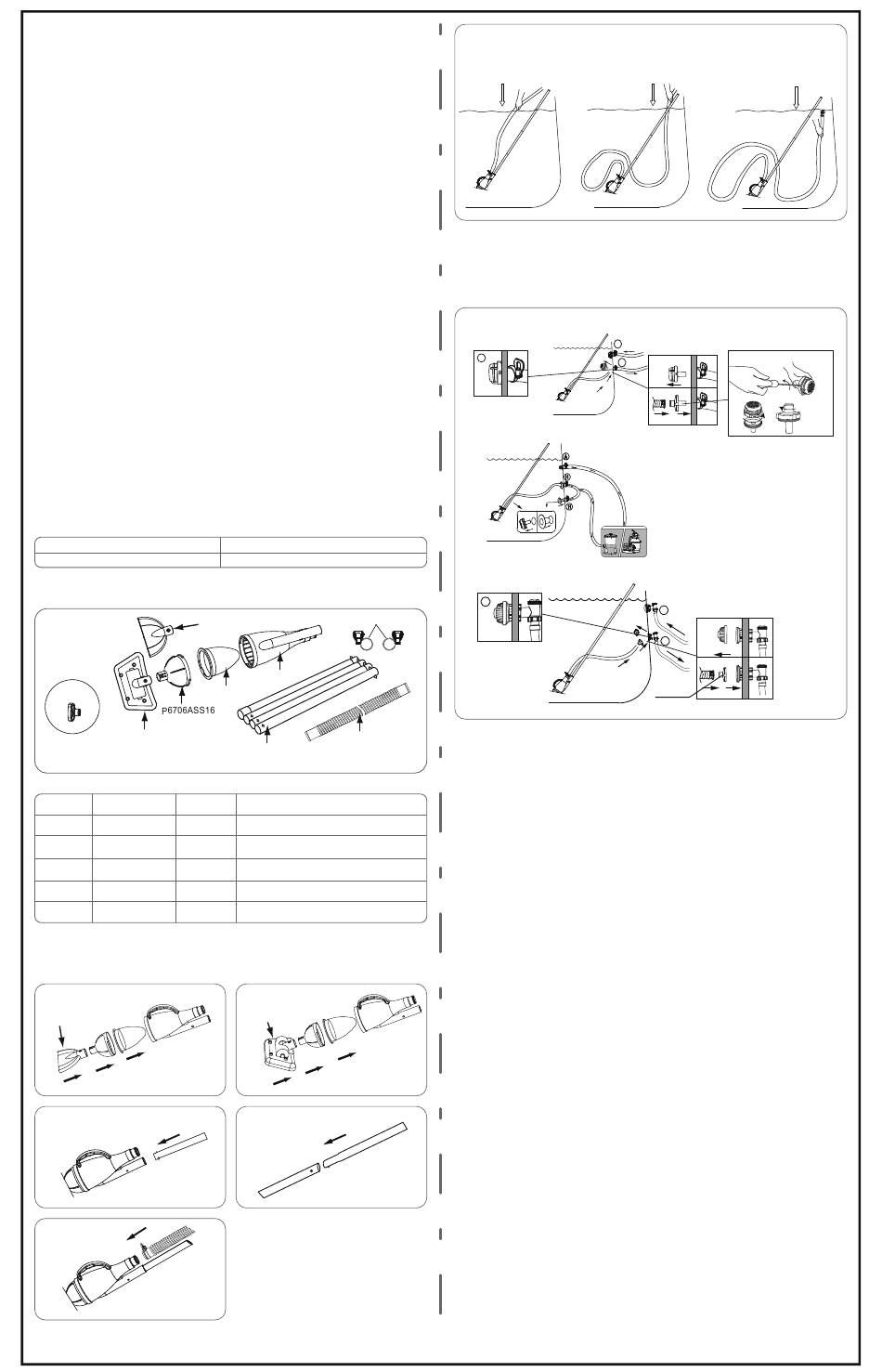 P6706ASS16