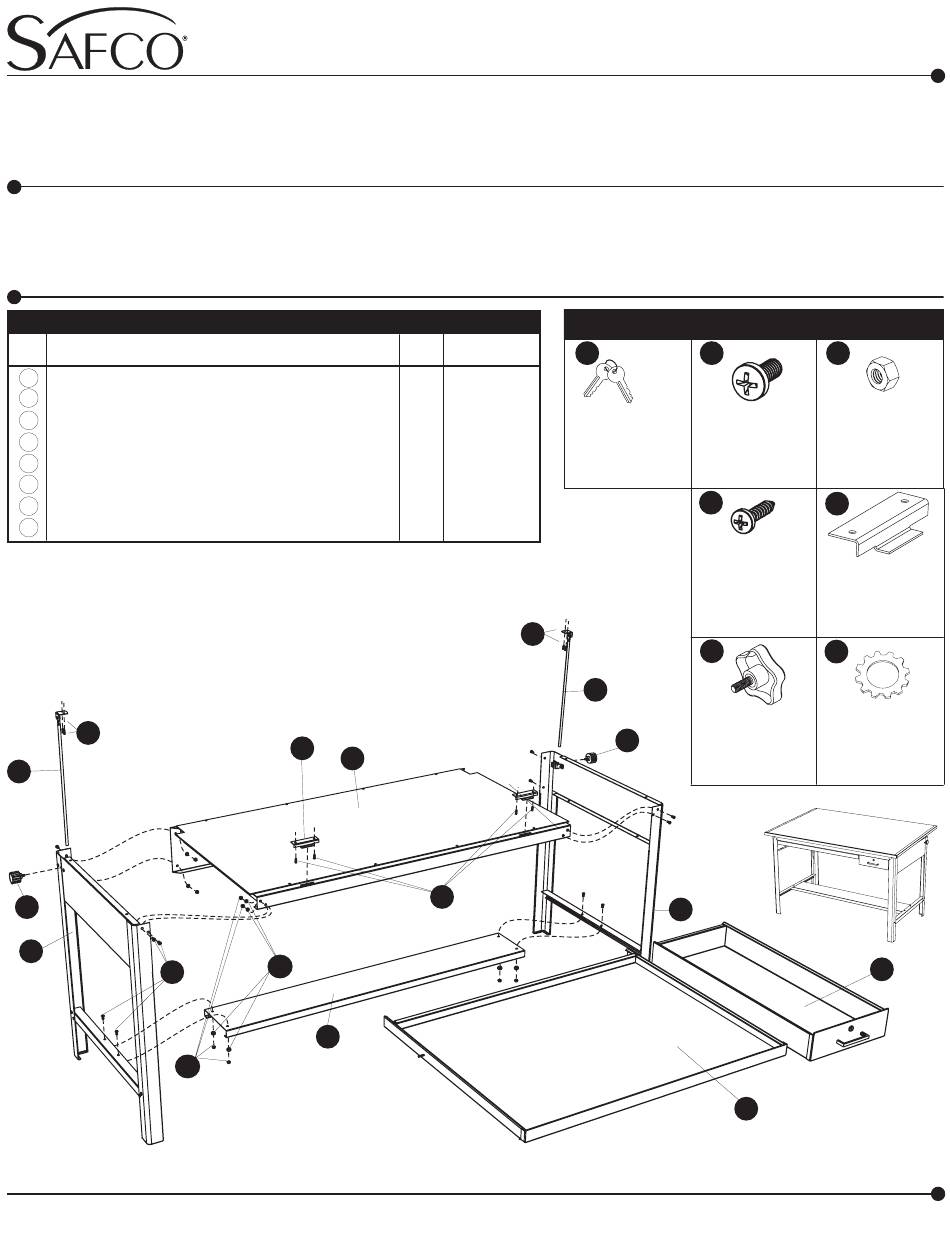 SAFCO®