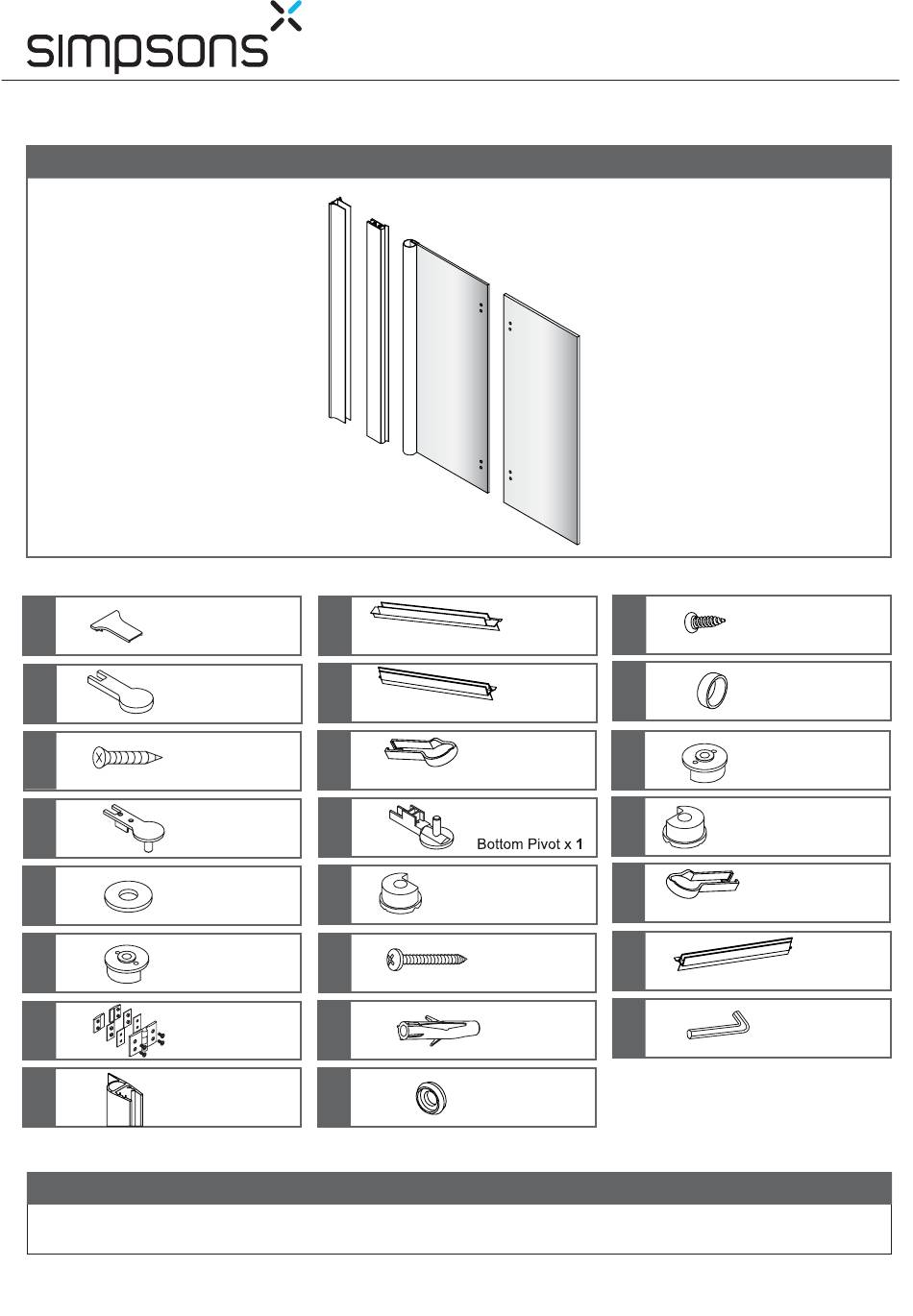 simpsons

Bottom Pivot x 1