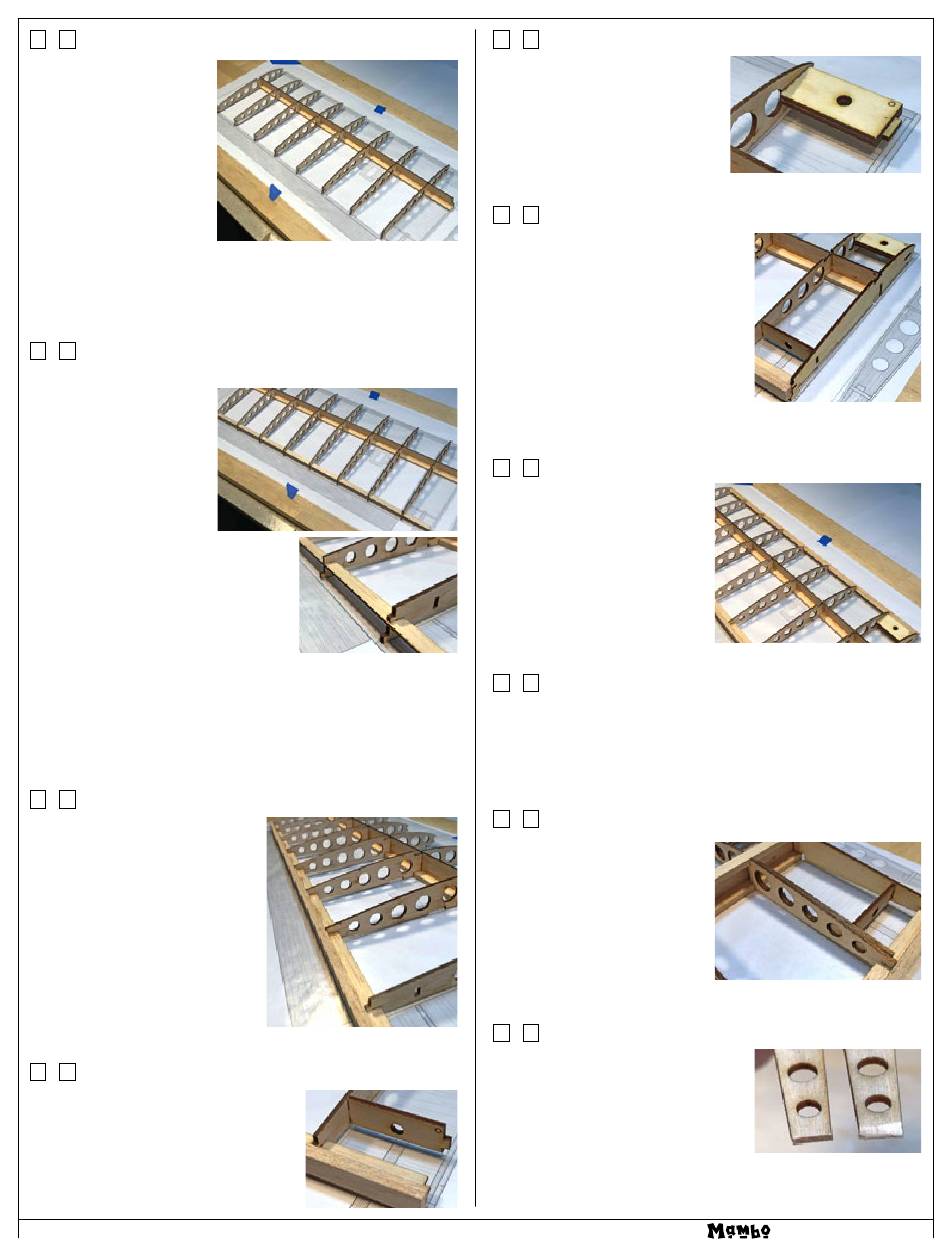 Mambo