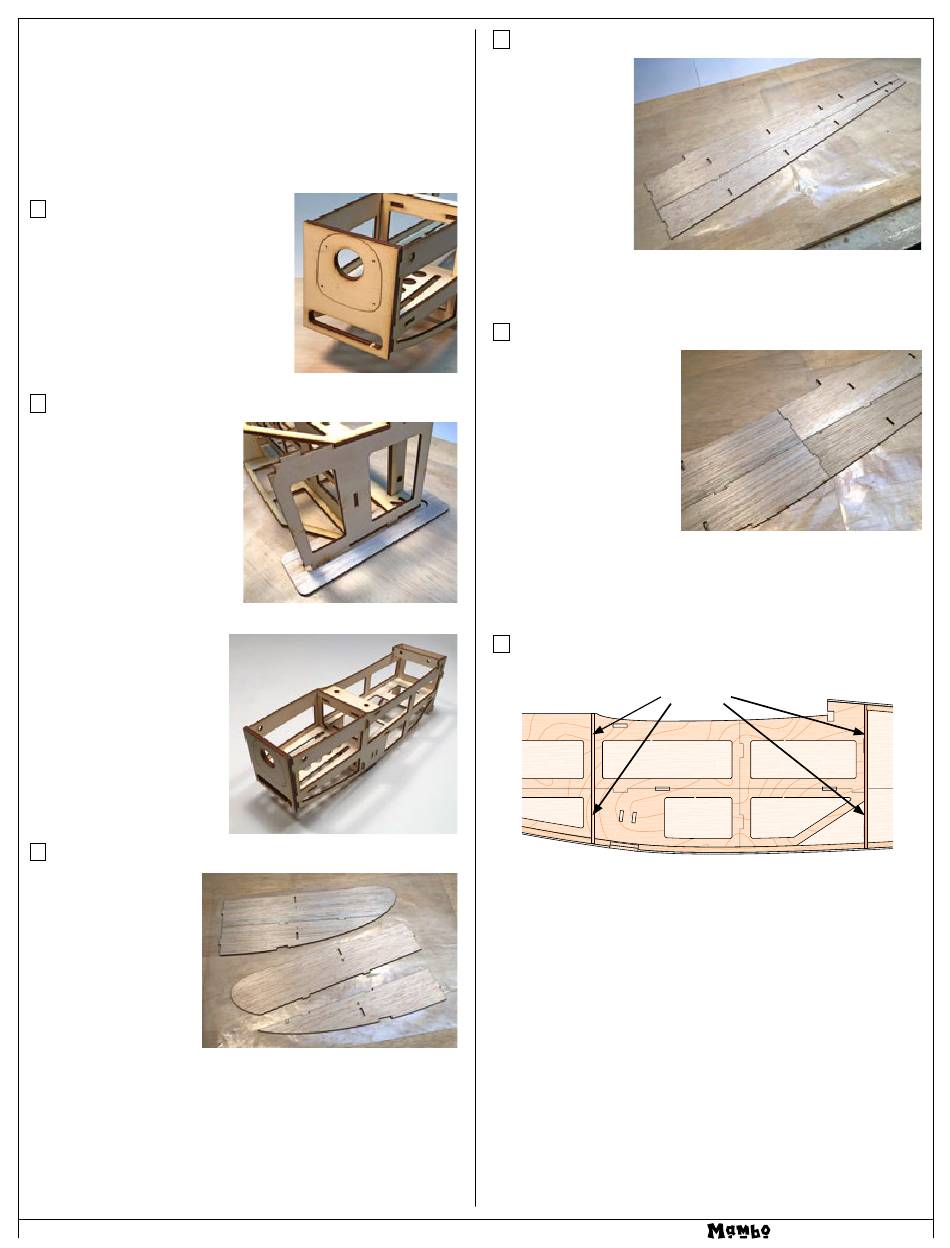 Mambo