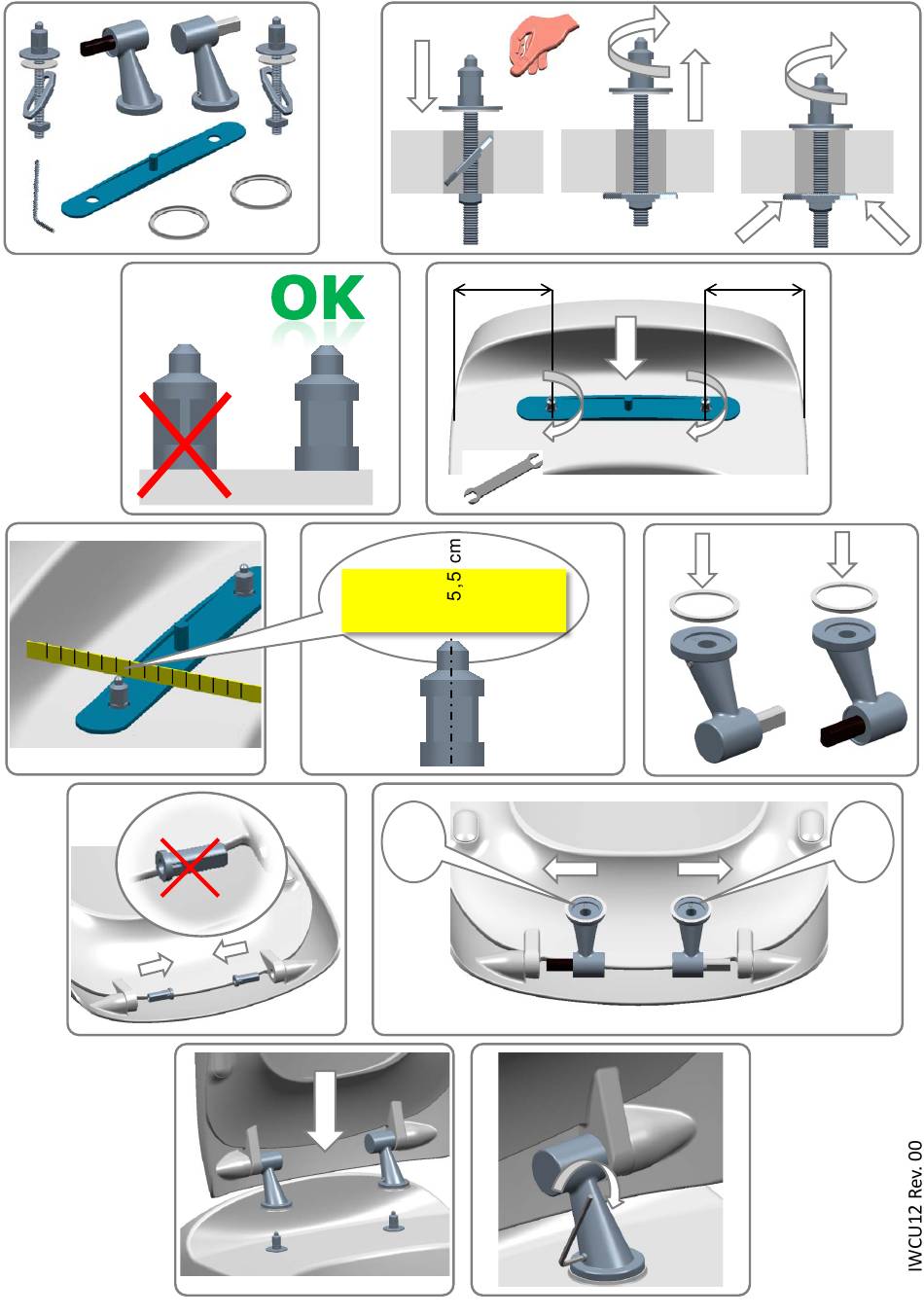 OK

5,5 cm

IWCU12 Rev. 00