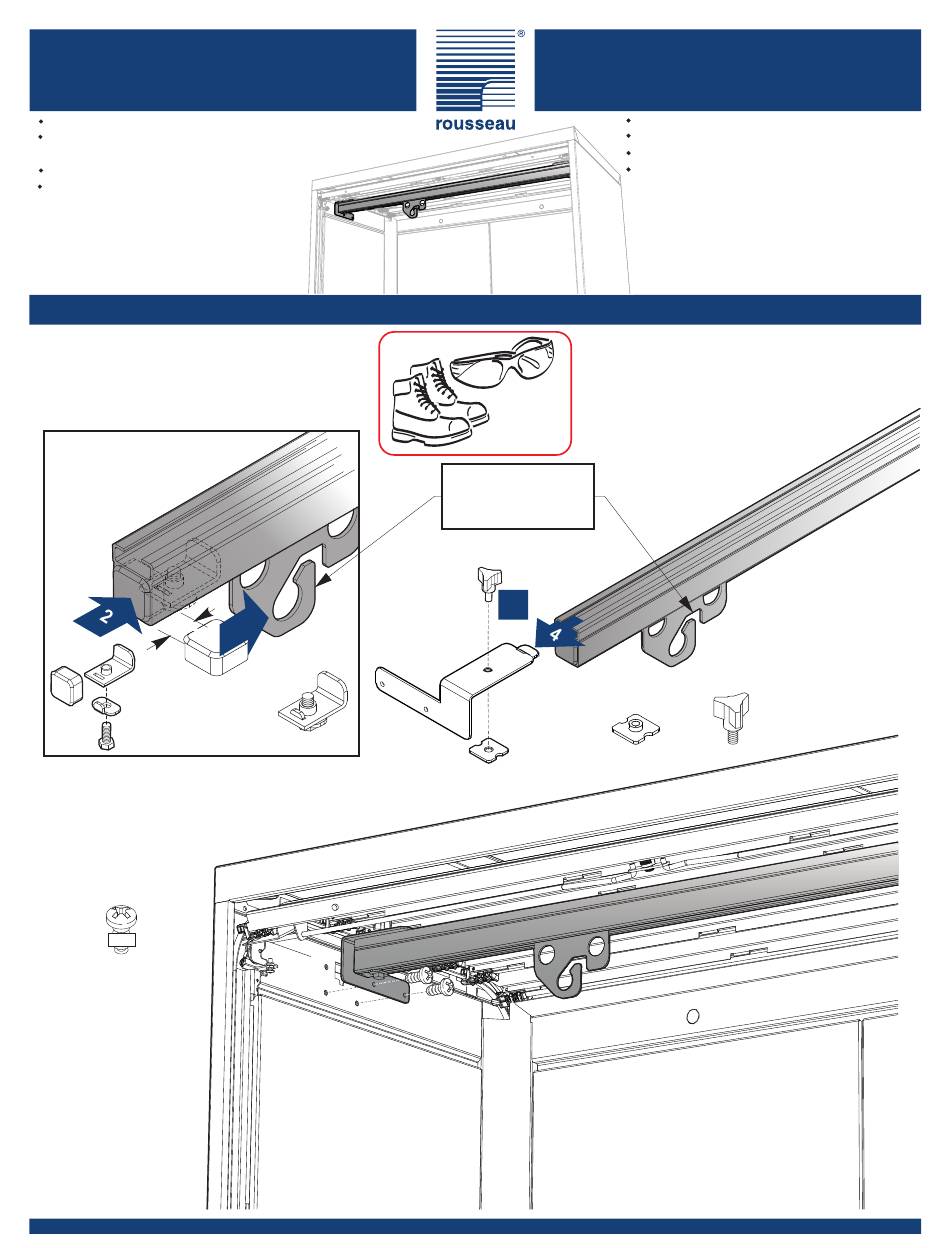 ®
rousseau

2

4