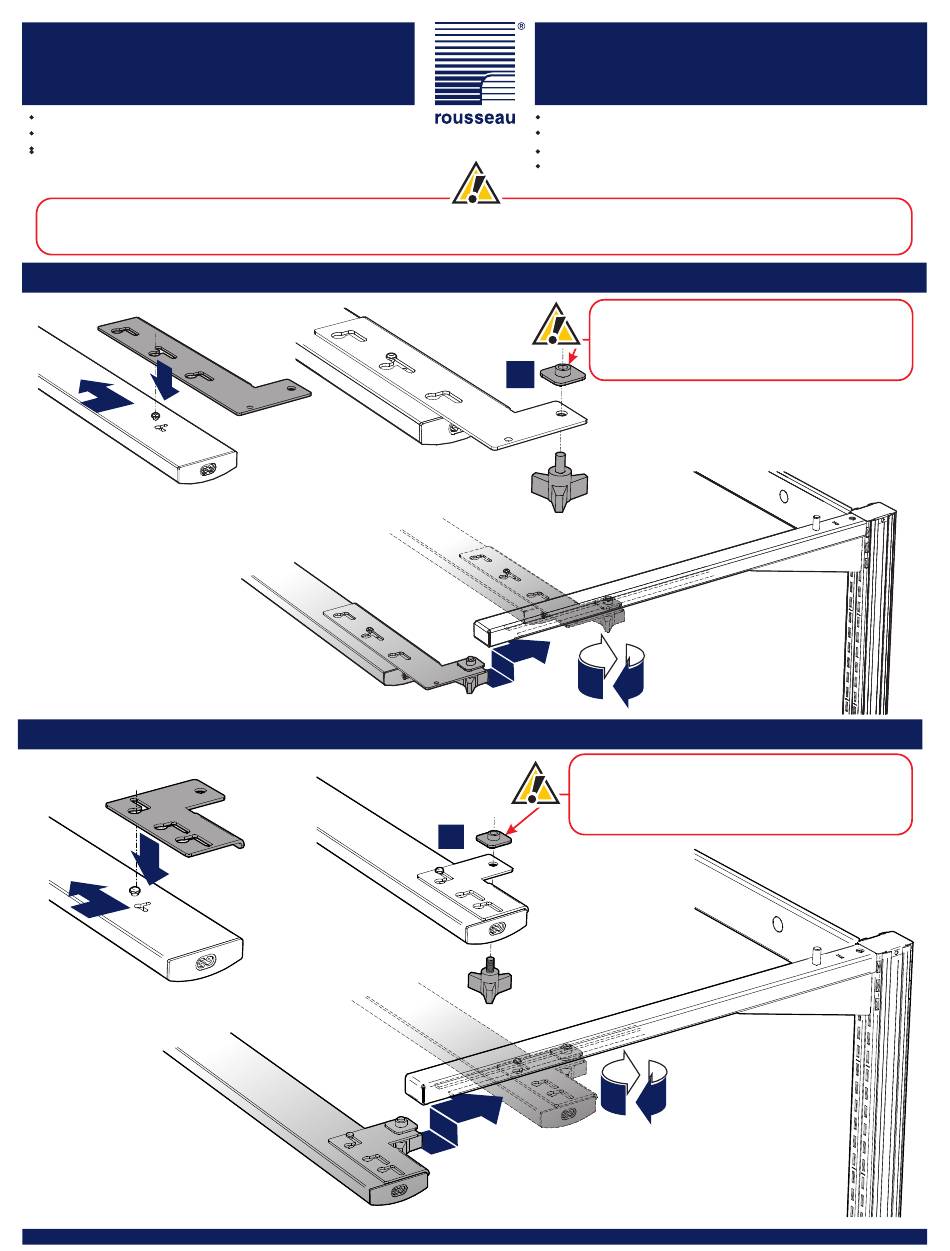 ®

rousseau