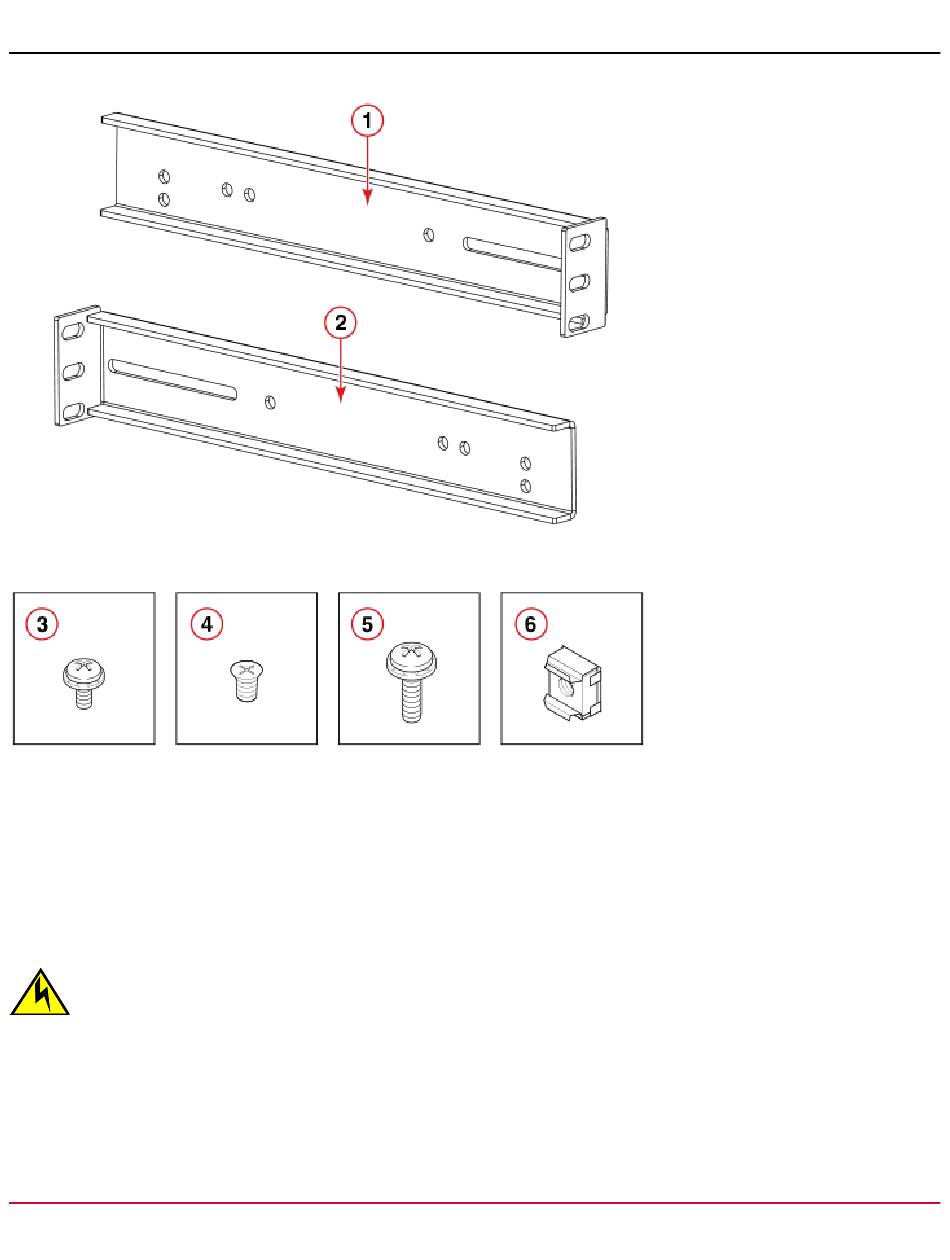 1

2

3

4

5

6