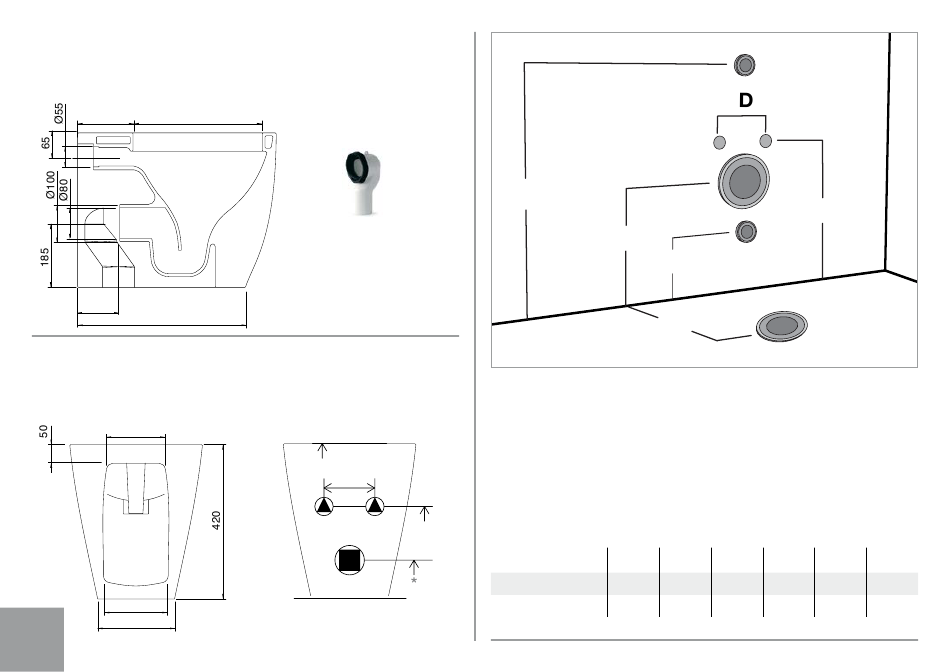 Ø55
65
Ø100
Ø80
185
D
50
420
*