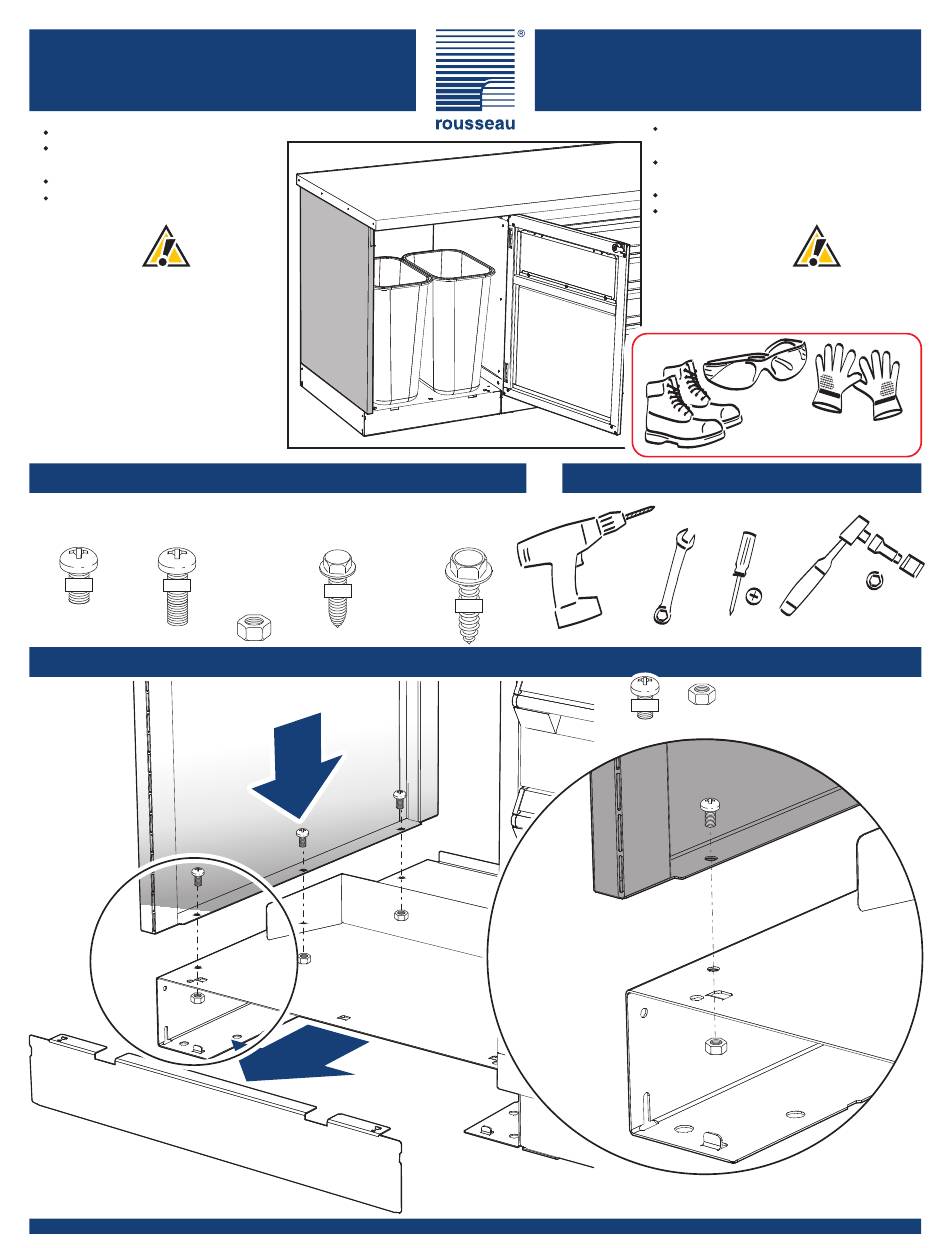 ®

rousseau