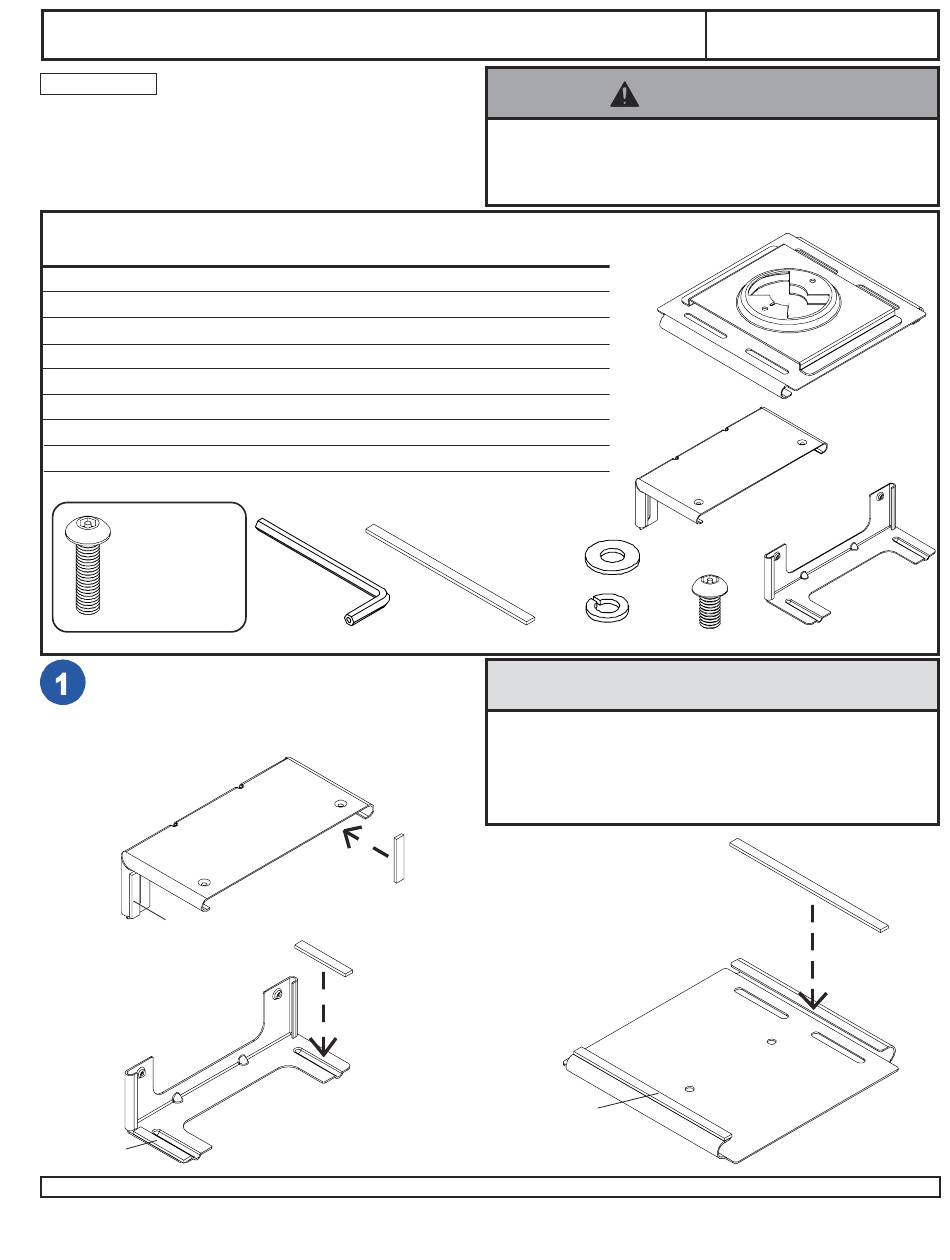 1