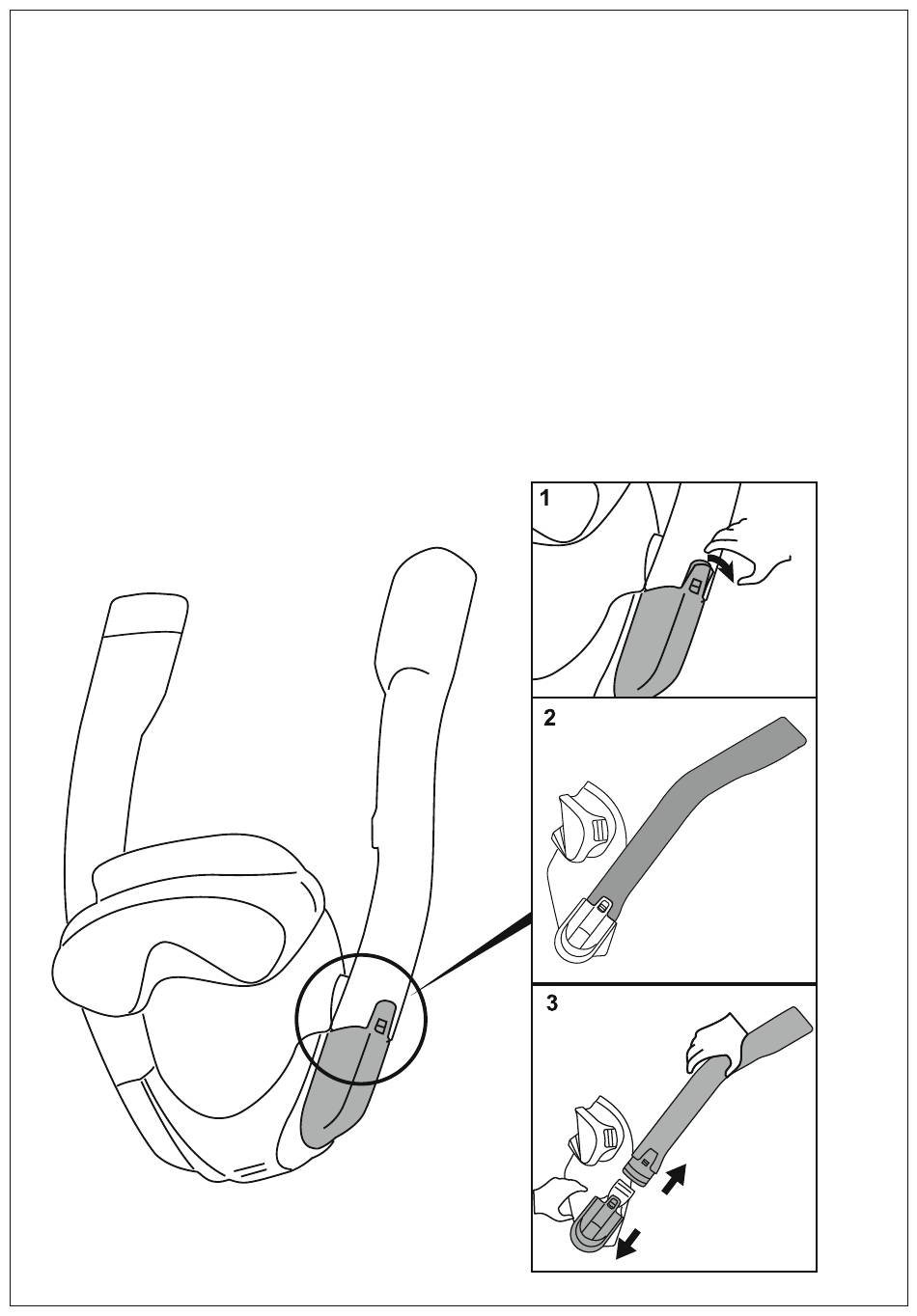 1

2

3