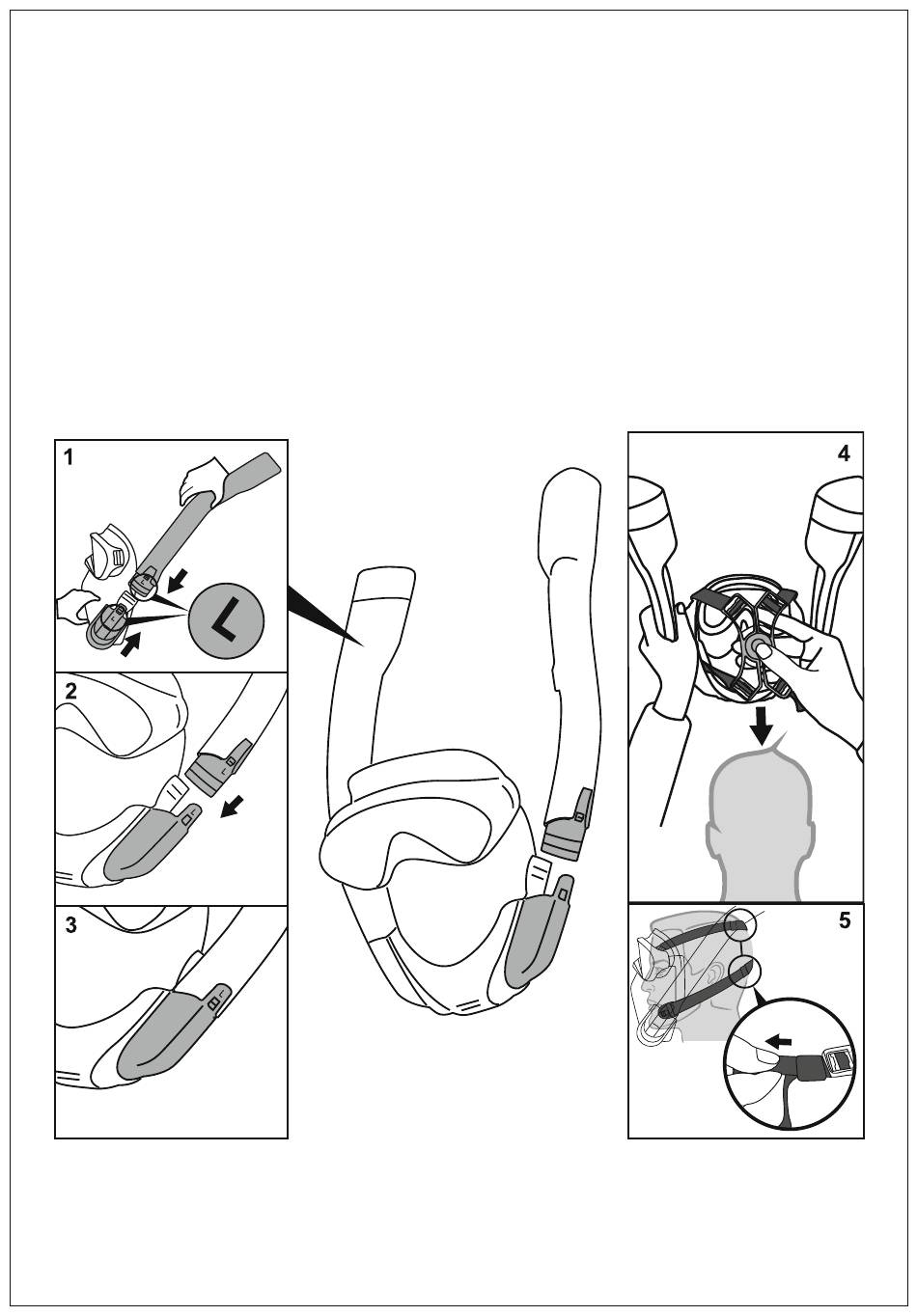 1

L

2

3

4

5