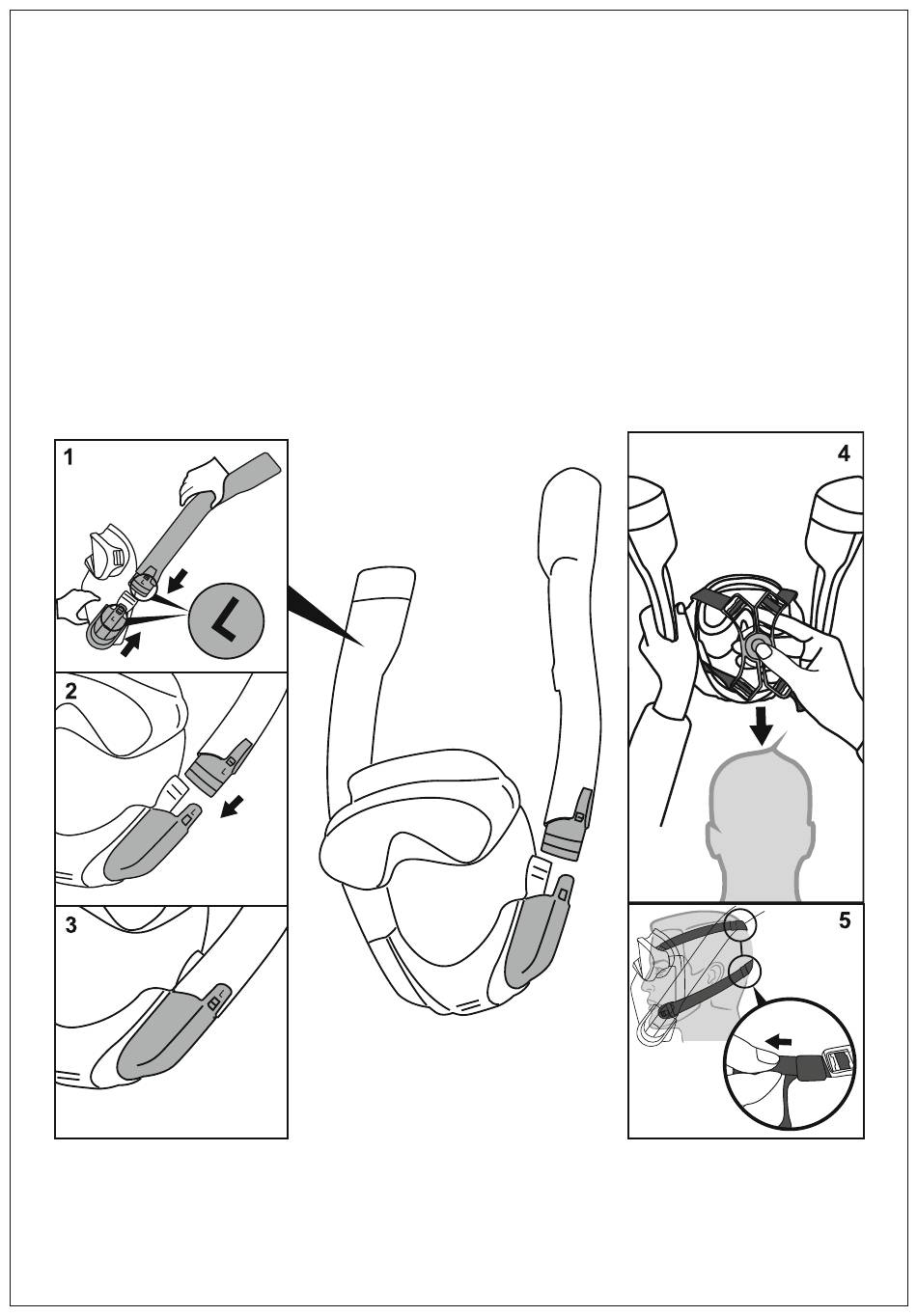 1

L

2

3

4

5