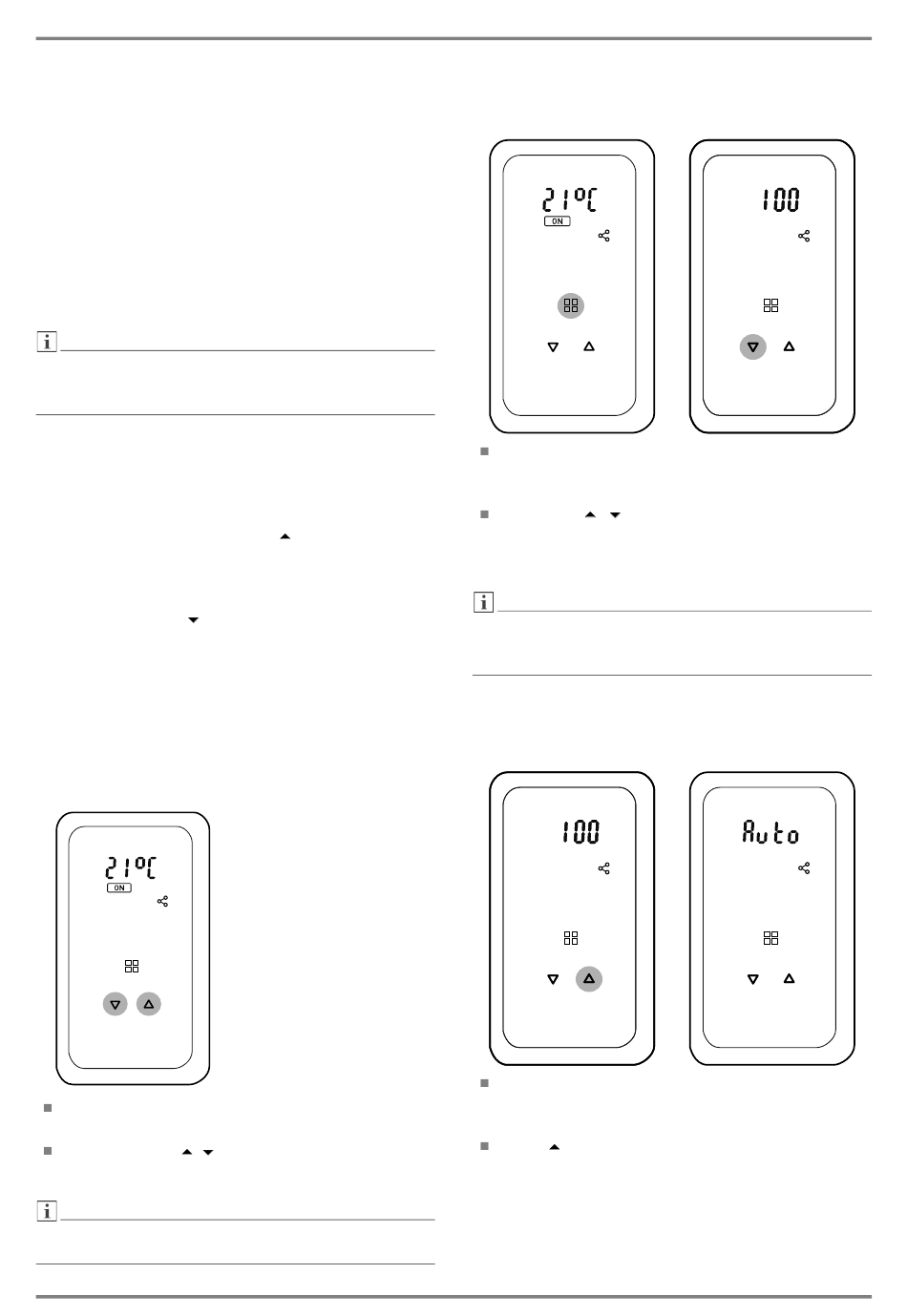 21°C
ON

100

21°C
ON

100

Auto