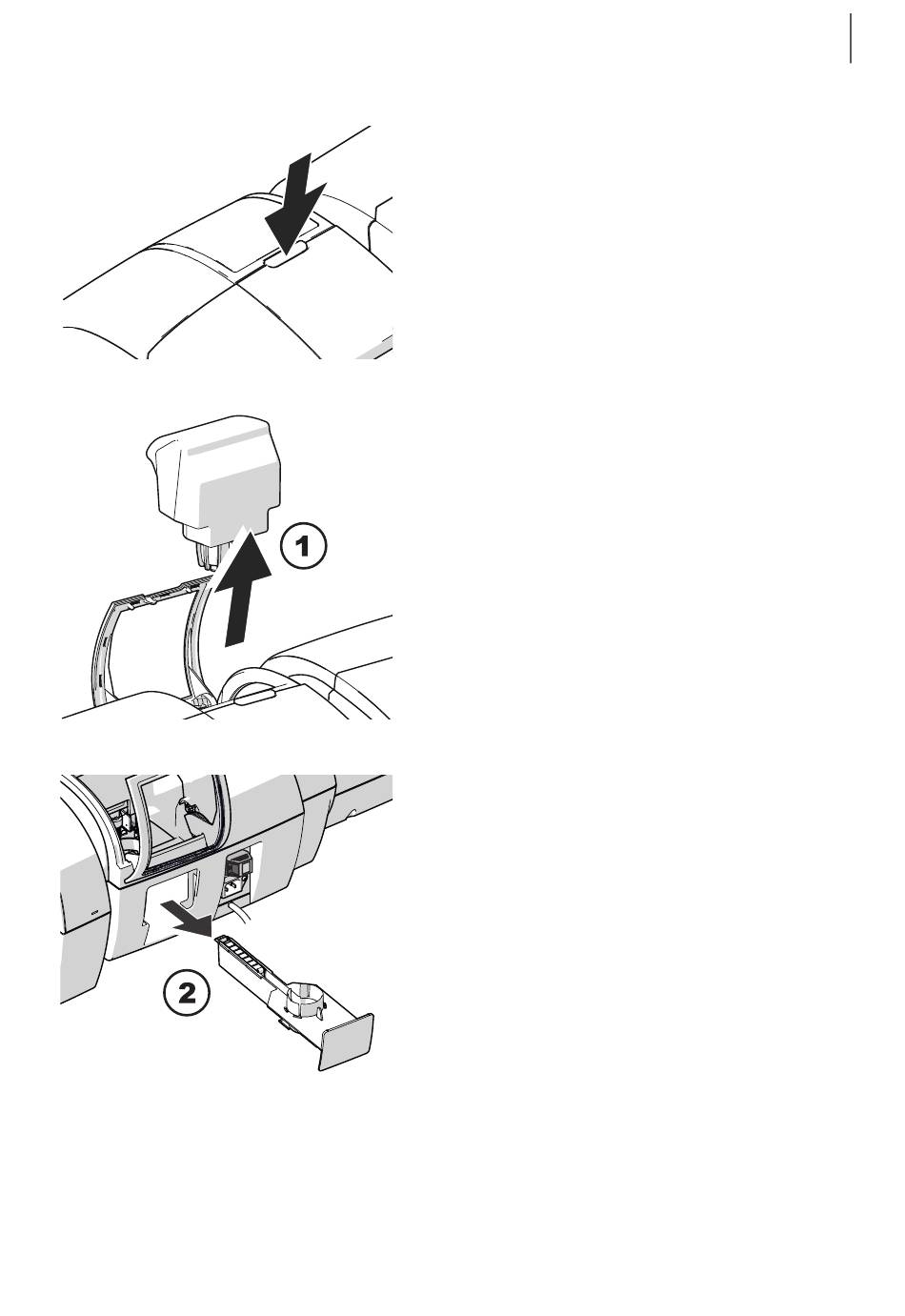 1

2