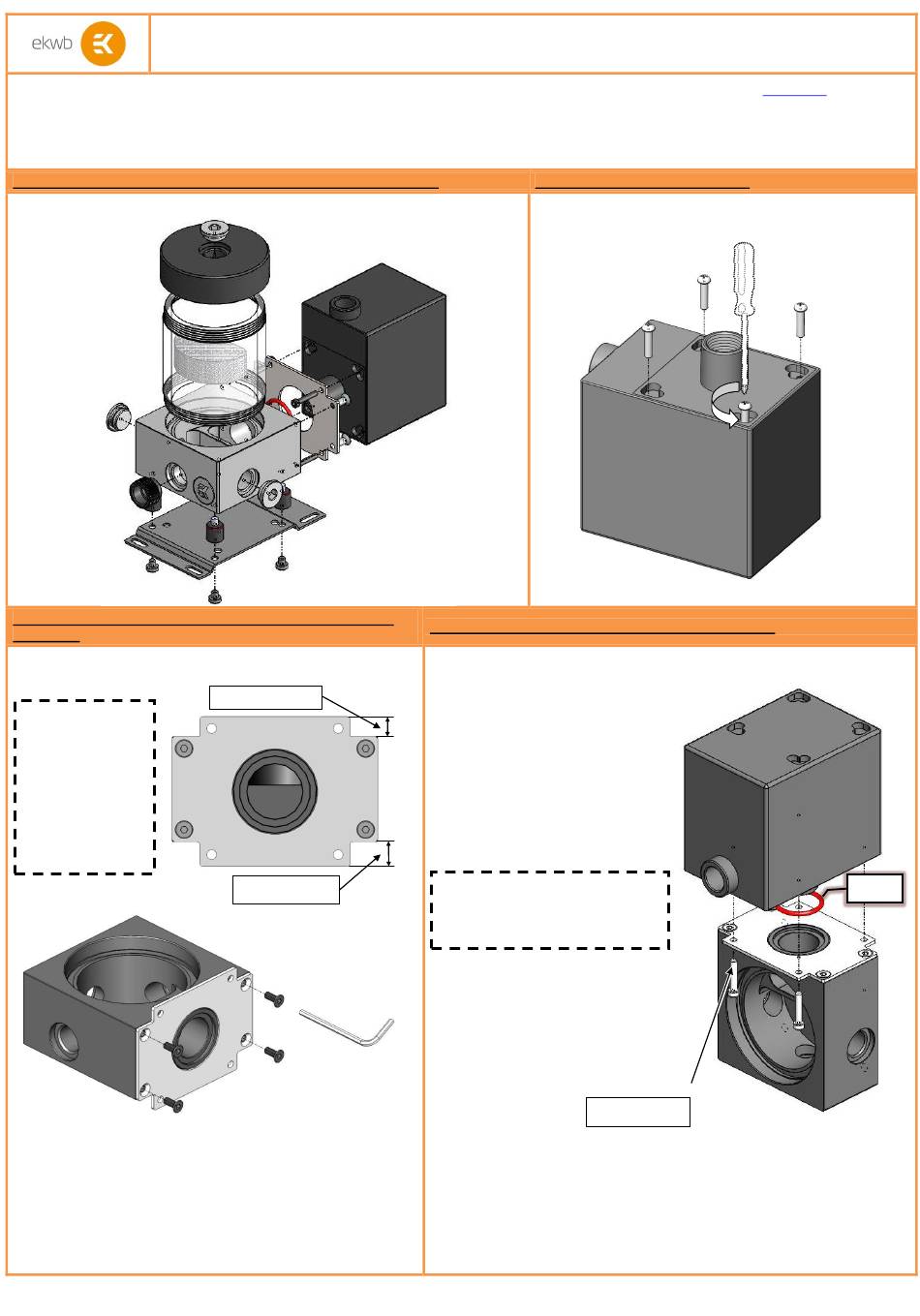 ekwb